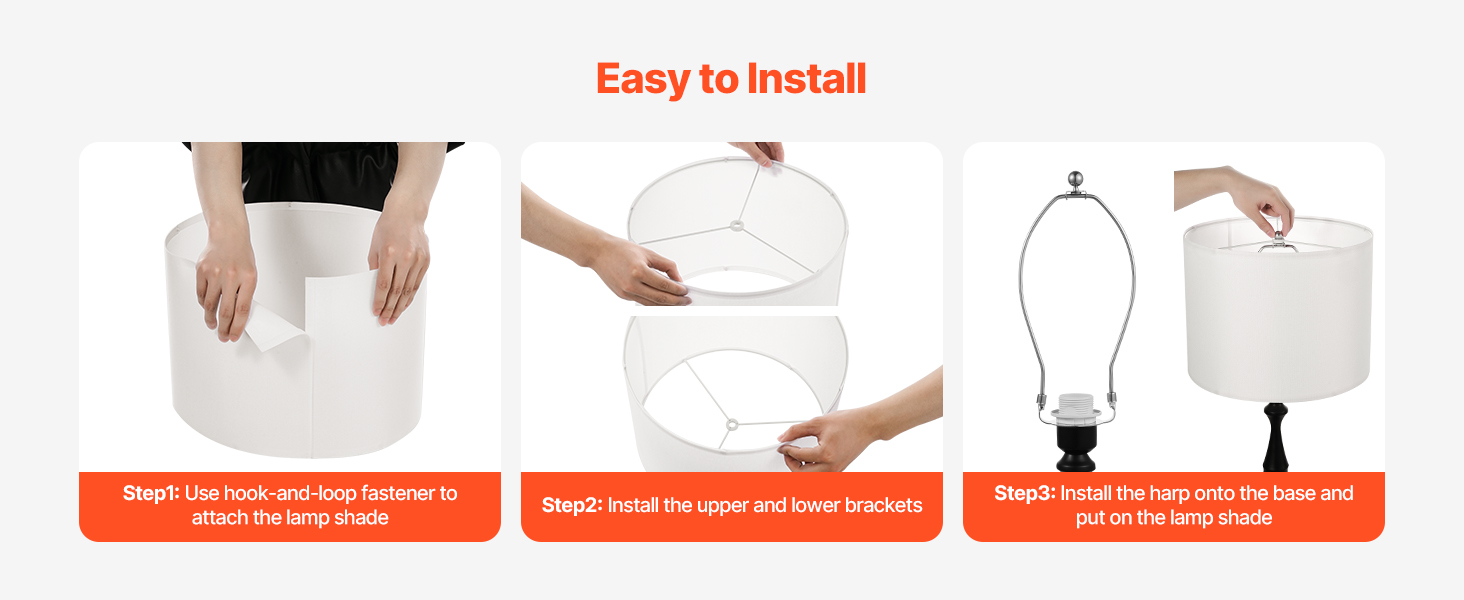 Easy to Install

Step1: Use hook-and-loop fastener to attach the lamp shade

Step2: Install the upper and lower brackets

Step3: Install the harp onto the base and put on the lamp shade