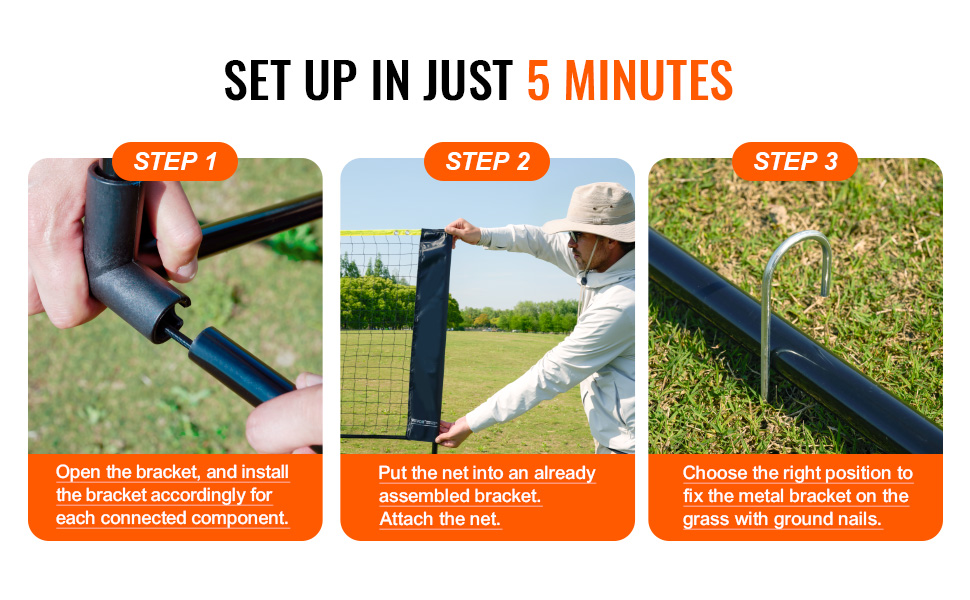 SET UP IN JUST 5 MINUTES

STEP 1

Open the bracket, and install the bracket accordingly for each connected component.

STEP 2

Put the net into an already assembled bracket. Attach the net.

STEP 3

Choose the right position to fix the metal bracket on the grass with ground nails.