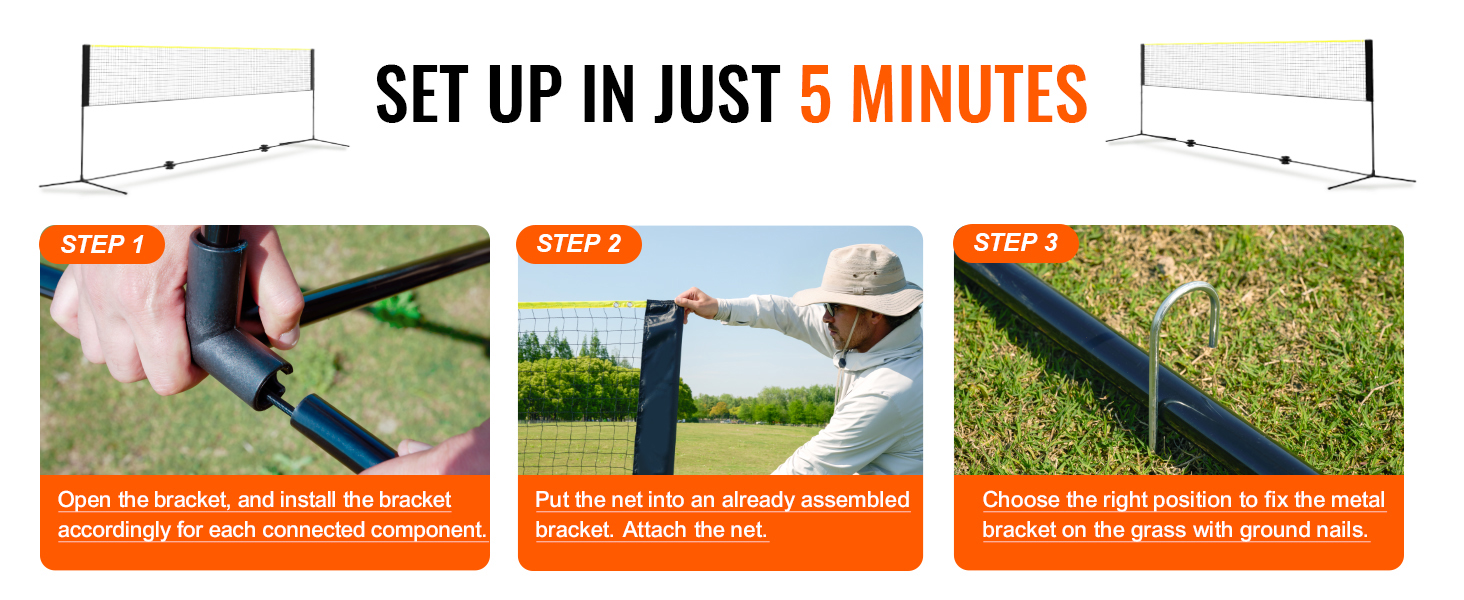 SET UP IN JUST 5 MINUTES

STEP 1

Open the bracket, and install the bracket accordingly for each connected component.

STEP 2

Put the net into an already assembled bracket. Attach the net.

STEP 3

Choose the right position to fix the metal bracket on the grass with ground nails.