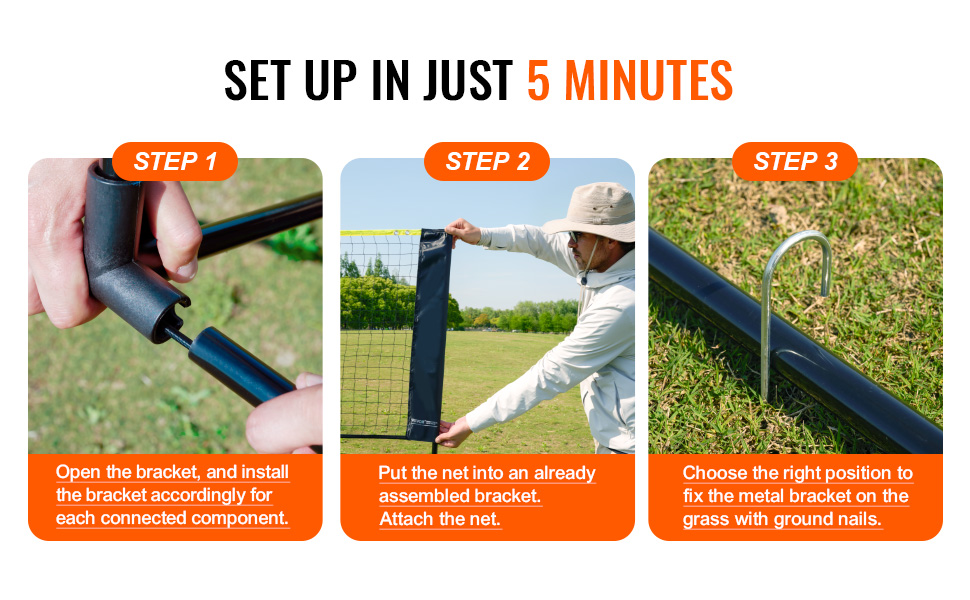 SET UP IN JUST 5 MINUTES

STEP 1

Open the bracket, and install the bracket accordingly for each connected component.

STEP 2

Put the net into an already assembled bracket. Attach the net.

STEP 3

Choose the right position to fix the metal bracket on the grass with ground nails.