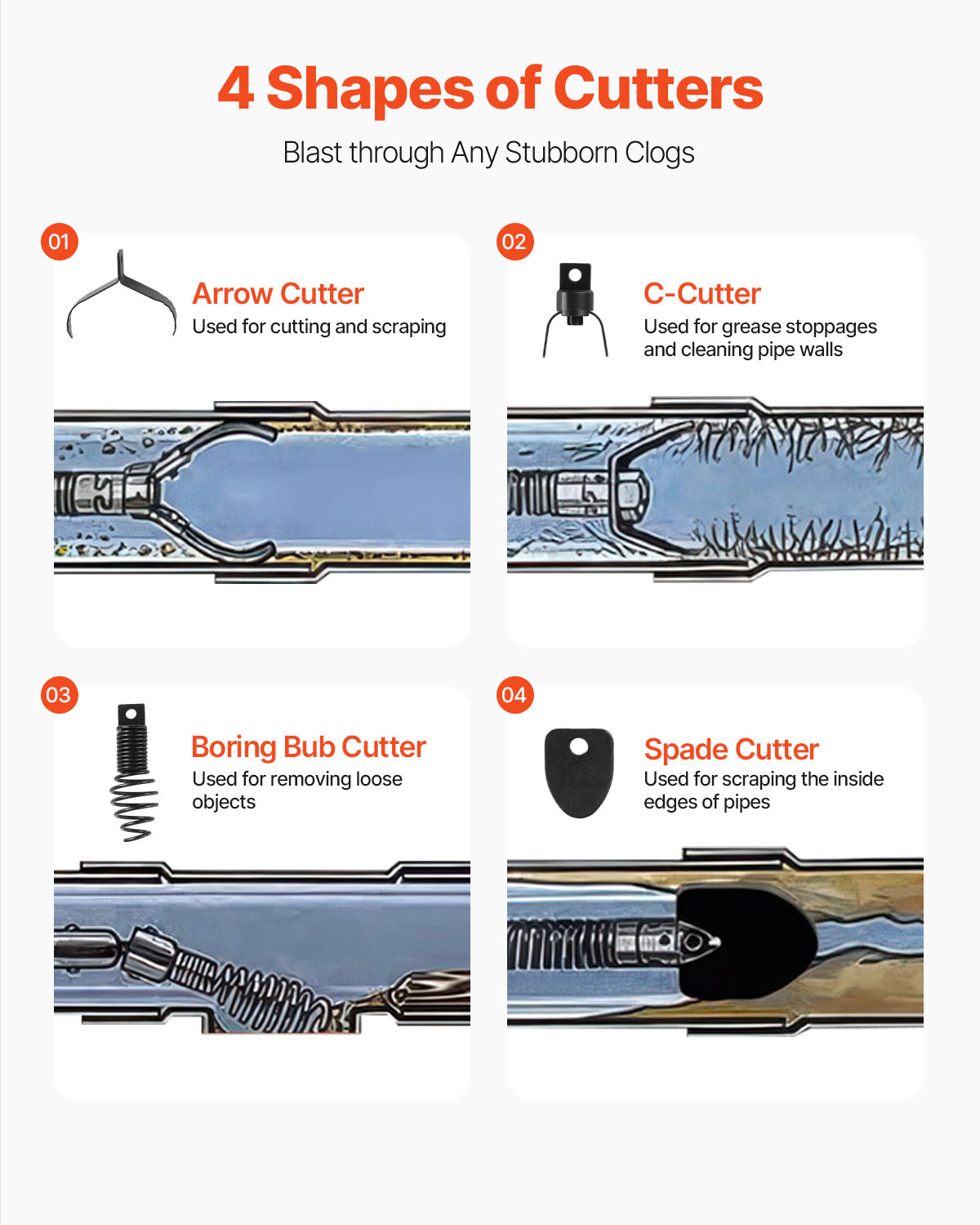 4 Shapes of Cutters

Blast through Any Stubborn Clogs

01

Arrow Cutter

Used for cutting and scraping

02

C-Cutter

Used for grease stoppages and cleaning pipe walls

03

Boring Bub Cutter

Used for removing loose objects

04

Spade Cutter

Used for scraping the inside edges of pipes