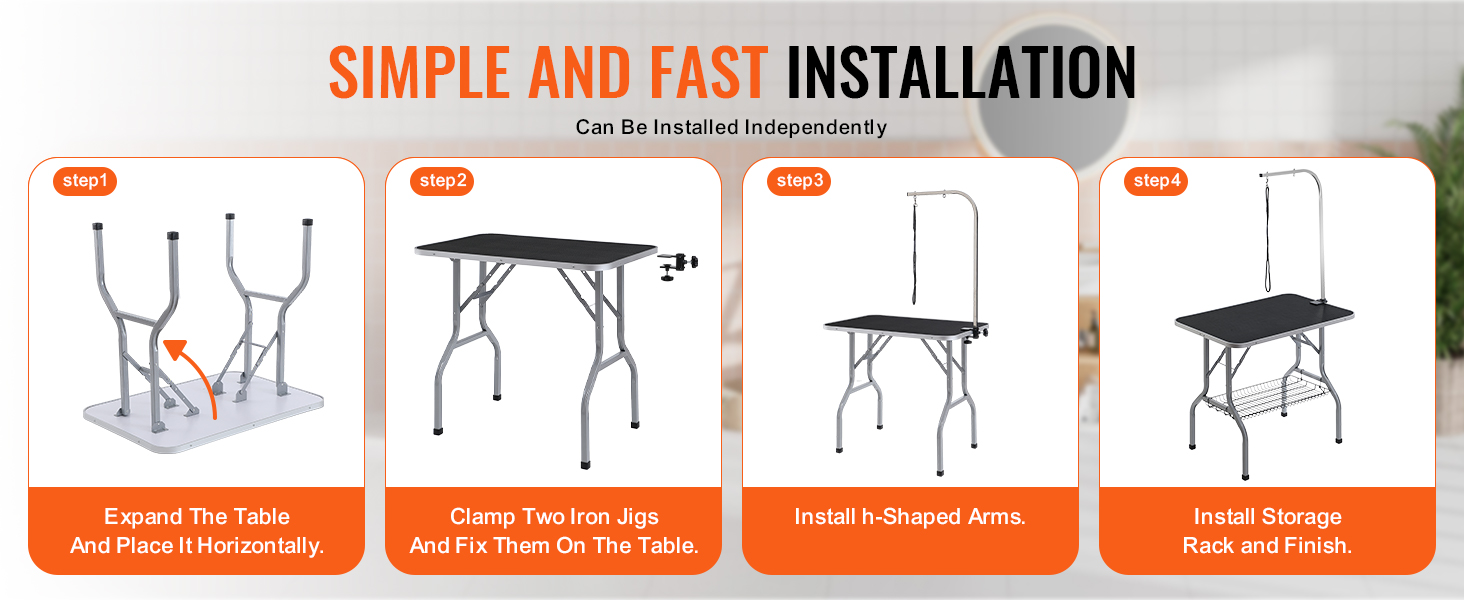 SIMPLE AND FAST INSTALLATION

Can Be Installed Independently

step1

Expand The Table And Place It Horizontally.

step2

Clamp Two Iron Jigs And Fix Them On The Table.

step3

Install h-Shaped Arms.

step4

Install Storage Rack and Finish.