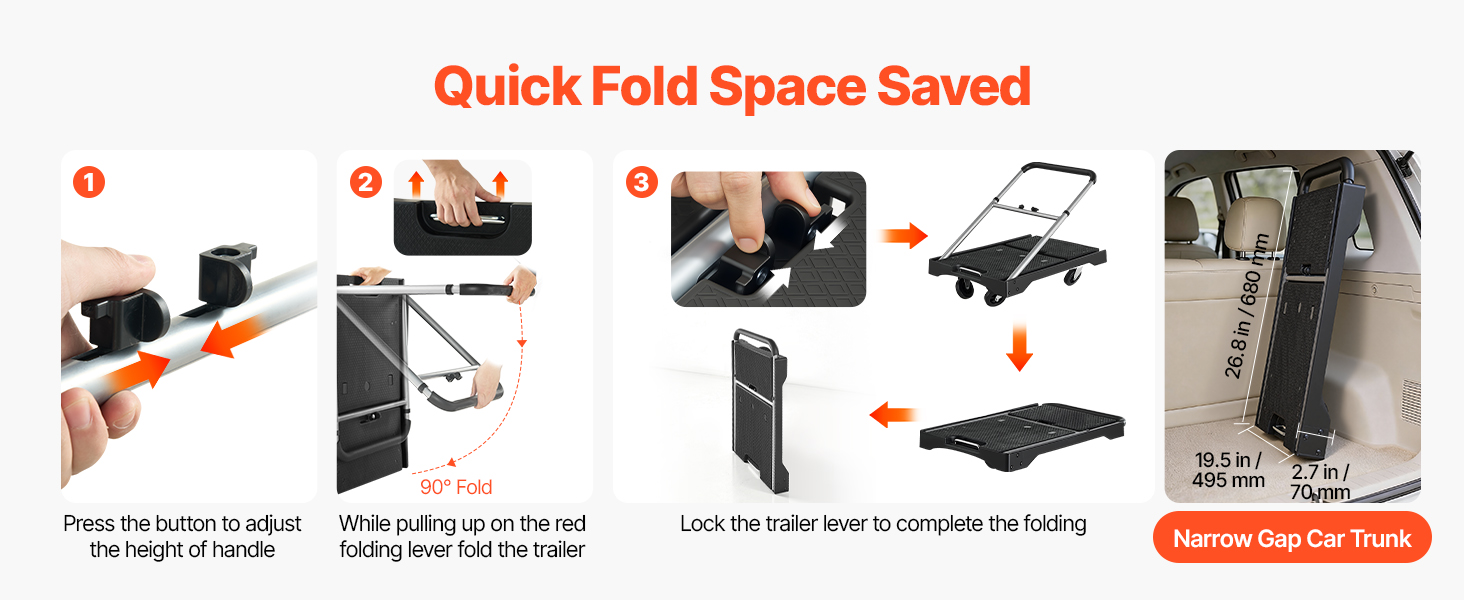 Quick Fold Space Saved

1

Press the button to adjust the height of handle

2

90° Fold

While pulling up on the red folding lever fold the trailer

3

Lock the trailer lever to complete the folding

26.8 in / 680 mm

19.5 in / 495 mm

2.7 in / 70 mm

Narrow Gap Car Trunk