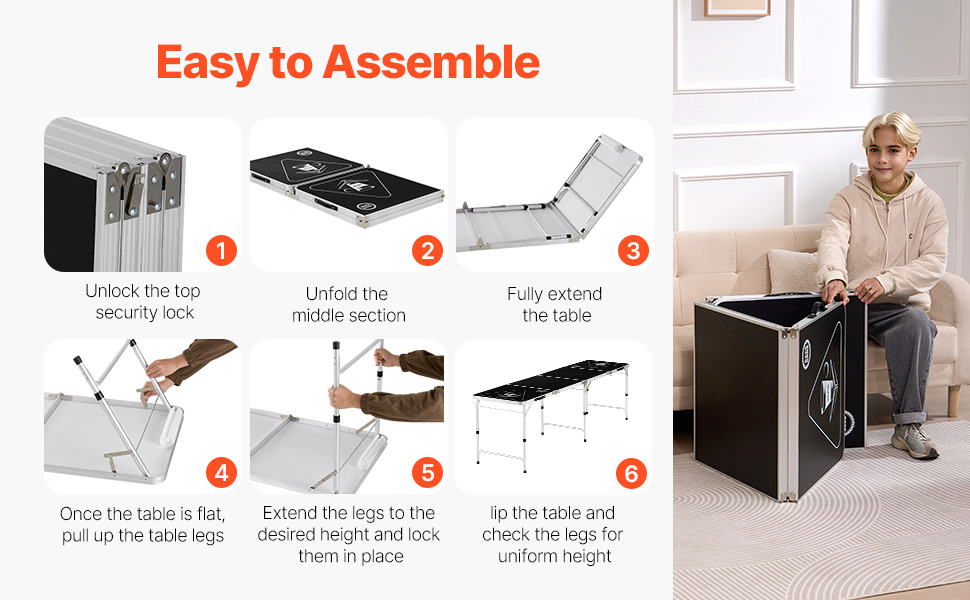 Easy to Assemble

1
Unlock the top security lock

2
Unfold the middle section

3
Fully extend the table

4
Once the table is flat, pull up the table legs

5
Extend the legs to the desired height and lock them in place

6
lip the table and check the legs for uniform height