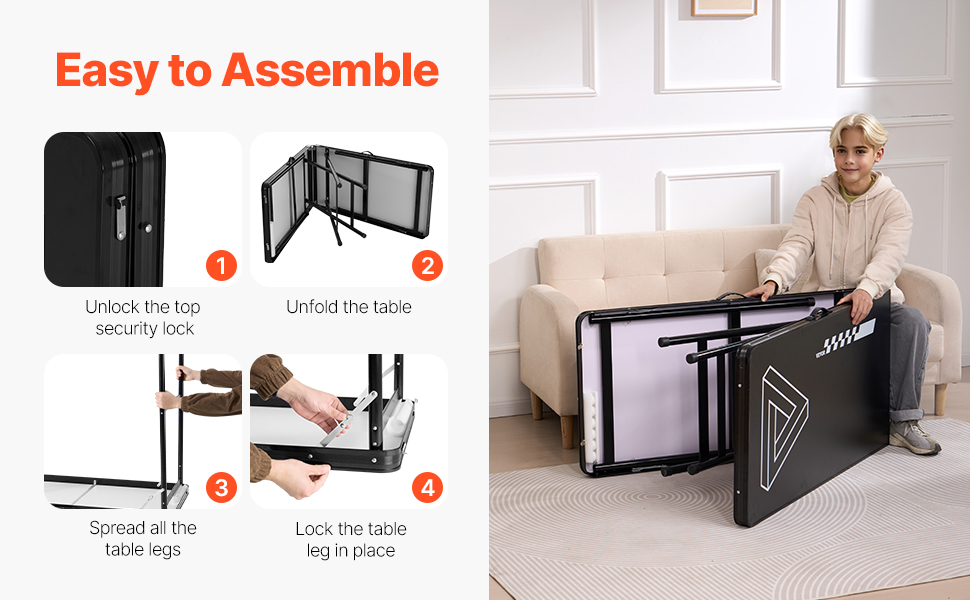 Easy to Assemble

1

Unlock the top security lock

2

Unfold the table

3

Spread all the table legs

4

Lock the table leg in place