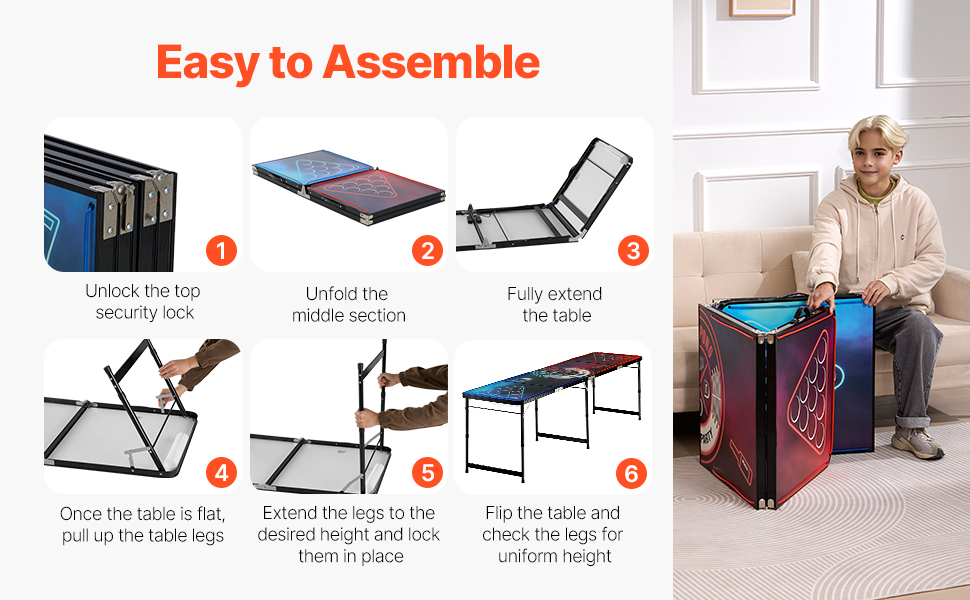 Easy to Assemble

1
Unlock the top security lock

2
Unfold the middle section

3
Fully extend the table

4
Once the table is flat, pull up the table legs

5
Extend the legs to the desired height and lock them in place

6
Flip the table and check the legs for uniform height