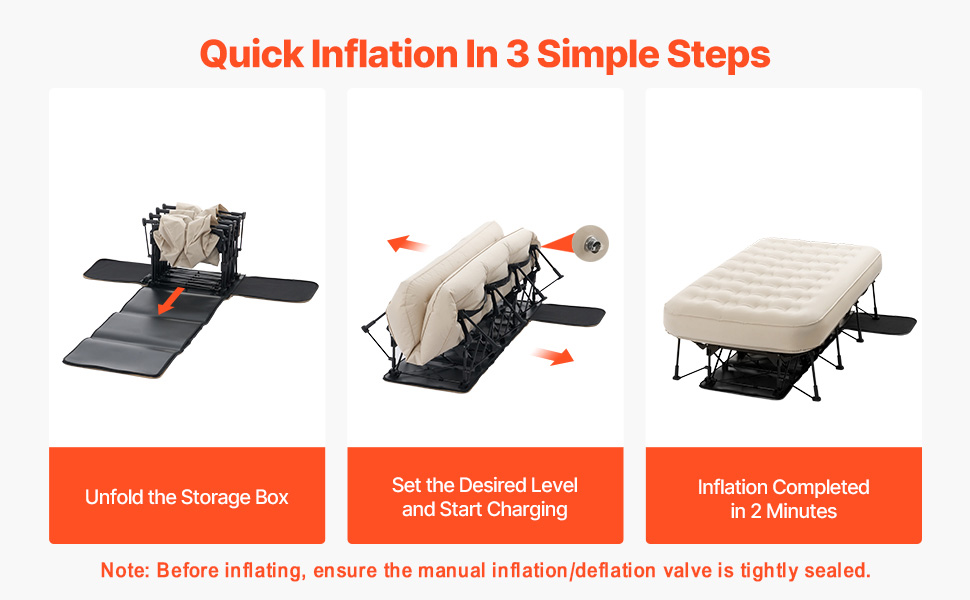 Quick Inflation In 3 Simple Steps

Unfold the Storage Box

Set the Desired Level and Start Charging

Inflation Completed in 2 Minutes

Note: Before inflating, ensure the manual inflation/deflation valve is tightly sealed.