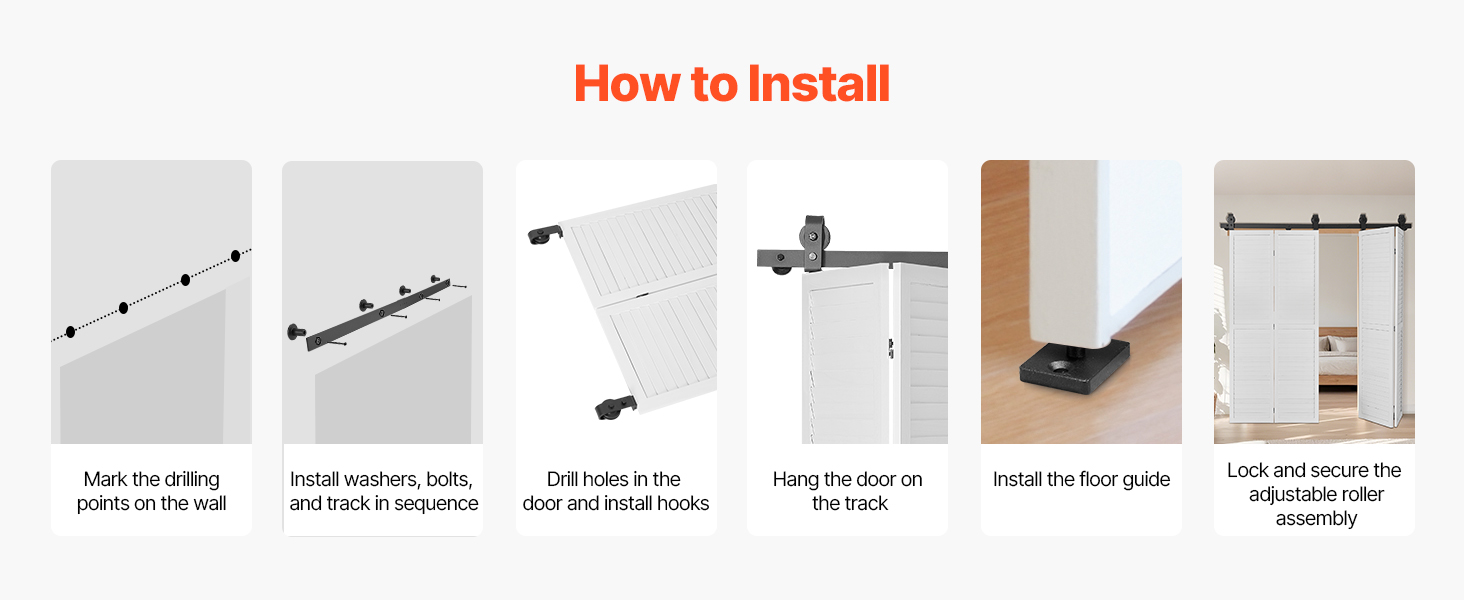 How to Install

Mark the drilling points on the wall

Install washers, bolts, and track in sequence

Drill holes in the door and install hooks

Hang the door on the track

Install the floor guide

Lock and secure the adjustable roller assembly