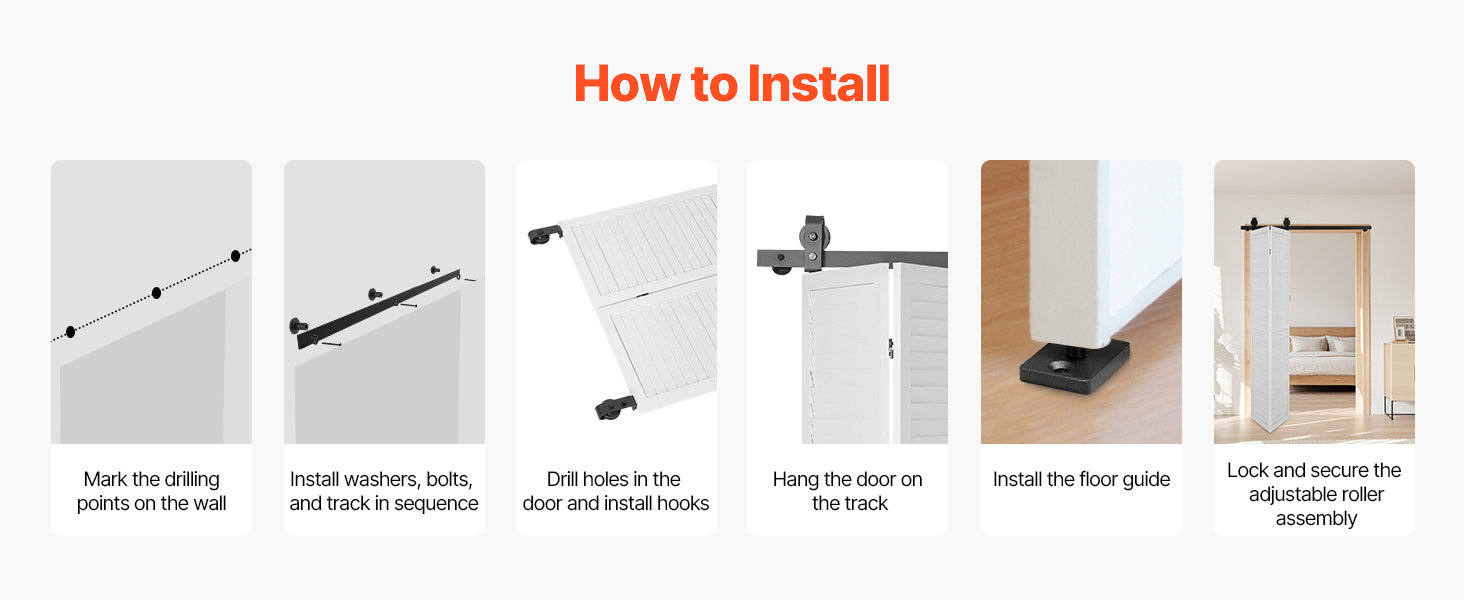 How to Install

Mark the drilling points on the wall

Install washers, bolts, and track in sequence

Drill holes in the door and install hooks

Hang the door on the track

Install the floor guide

Lock and secure the adjustable roller assembly