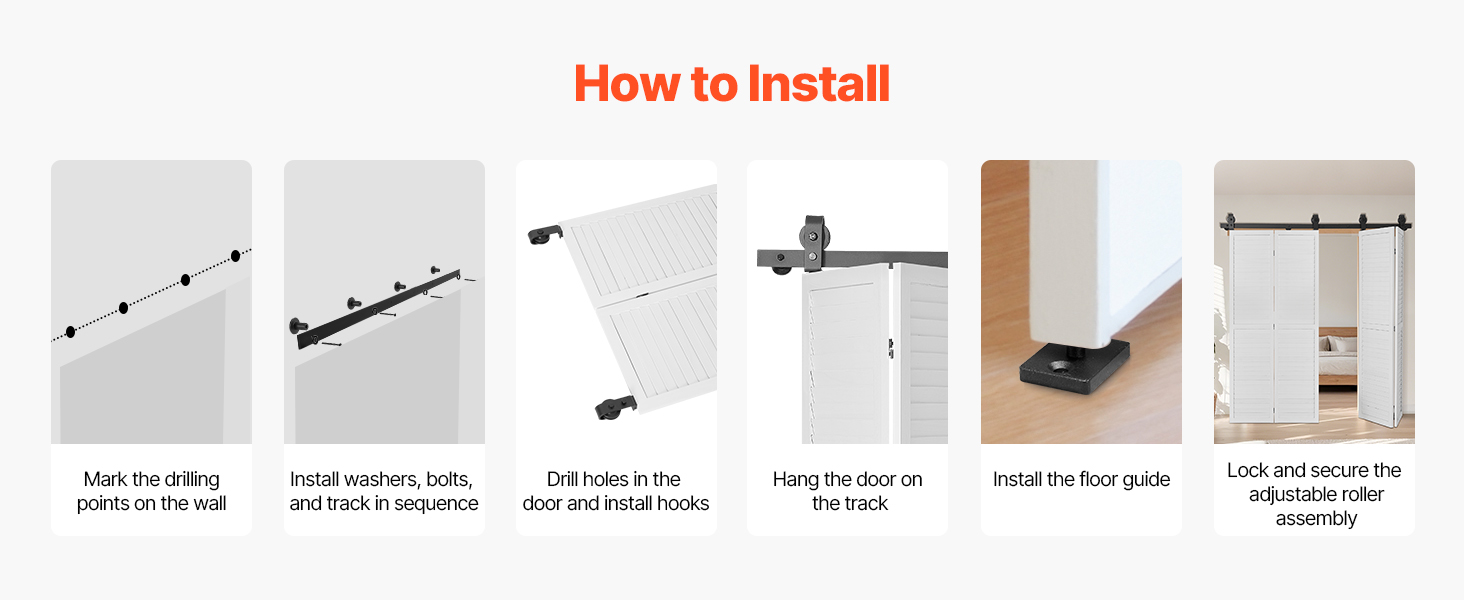 How to Install

Mark the drilling points on the wall

Install washers, bolts, and track in sequence

Drill holes in the door and install hooks

Hang the door on the track

Install the floor guide

Lock and secure the adjustable roller assembly