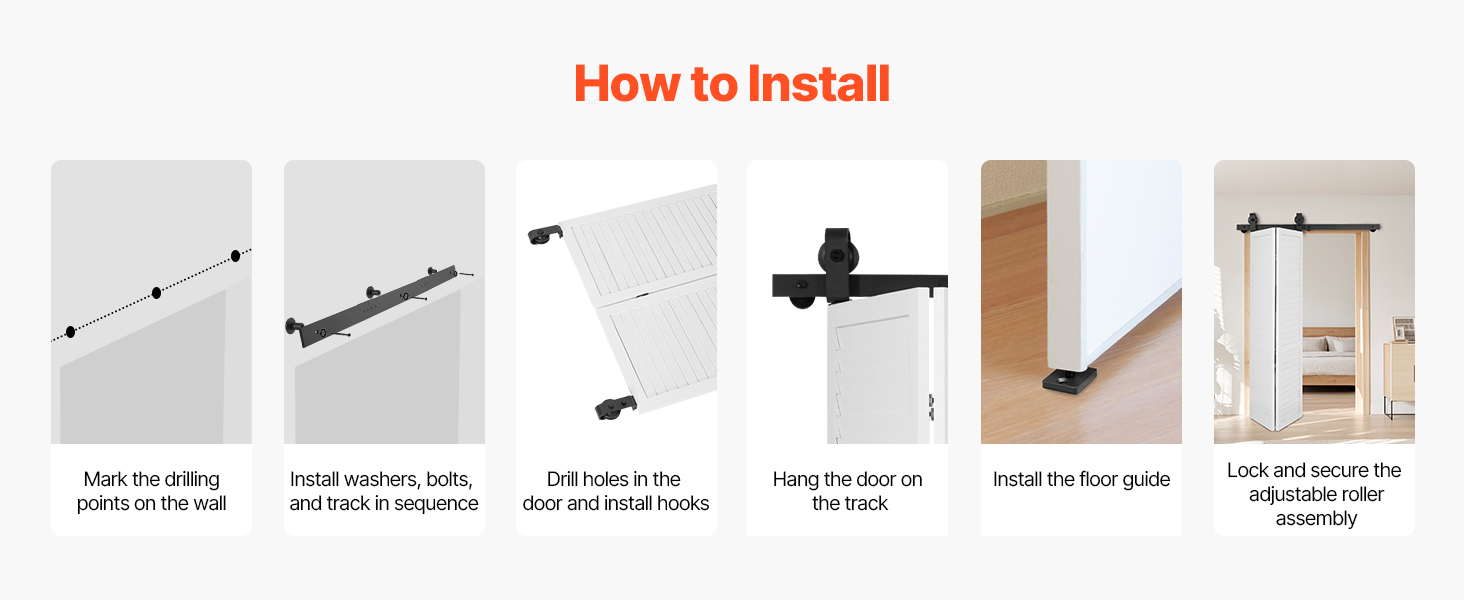 How to Install

Mark the drilling points on the wall

Install washers, bolts, and track in sequence

Drill holes in the door and install hooks

Hang the door on the track

Install the floor guide

Lock and secure the adjustable roller assembly