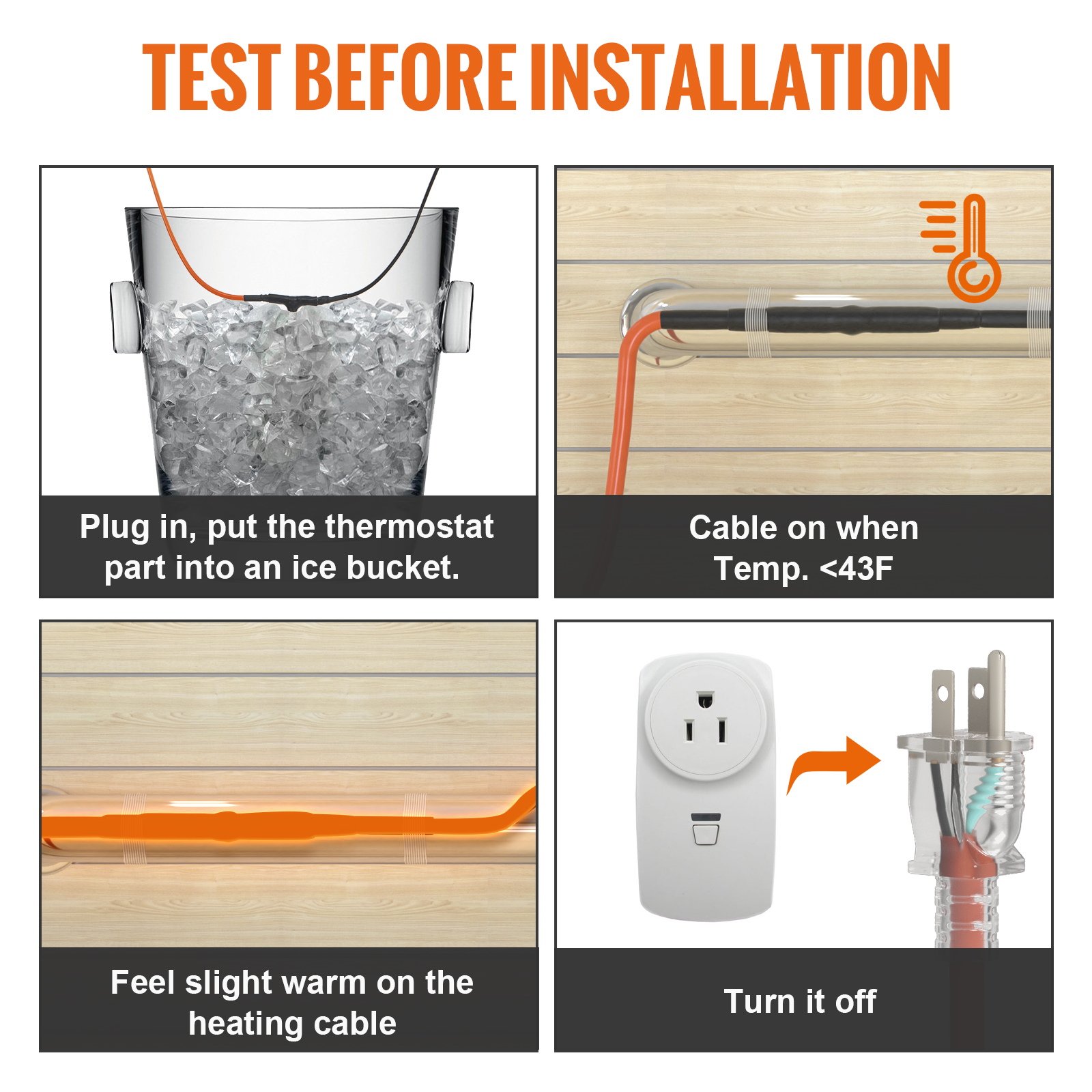 TEST BEFORE INSTALLATION

Plug in, put the thermostat part into an ice bucket.

Cable on when Temp. <43F

Feel slight warm on the heating cable

Turn it off