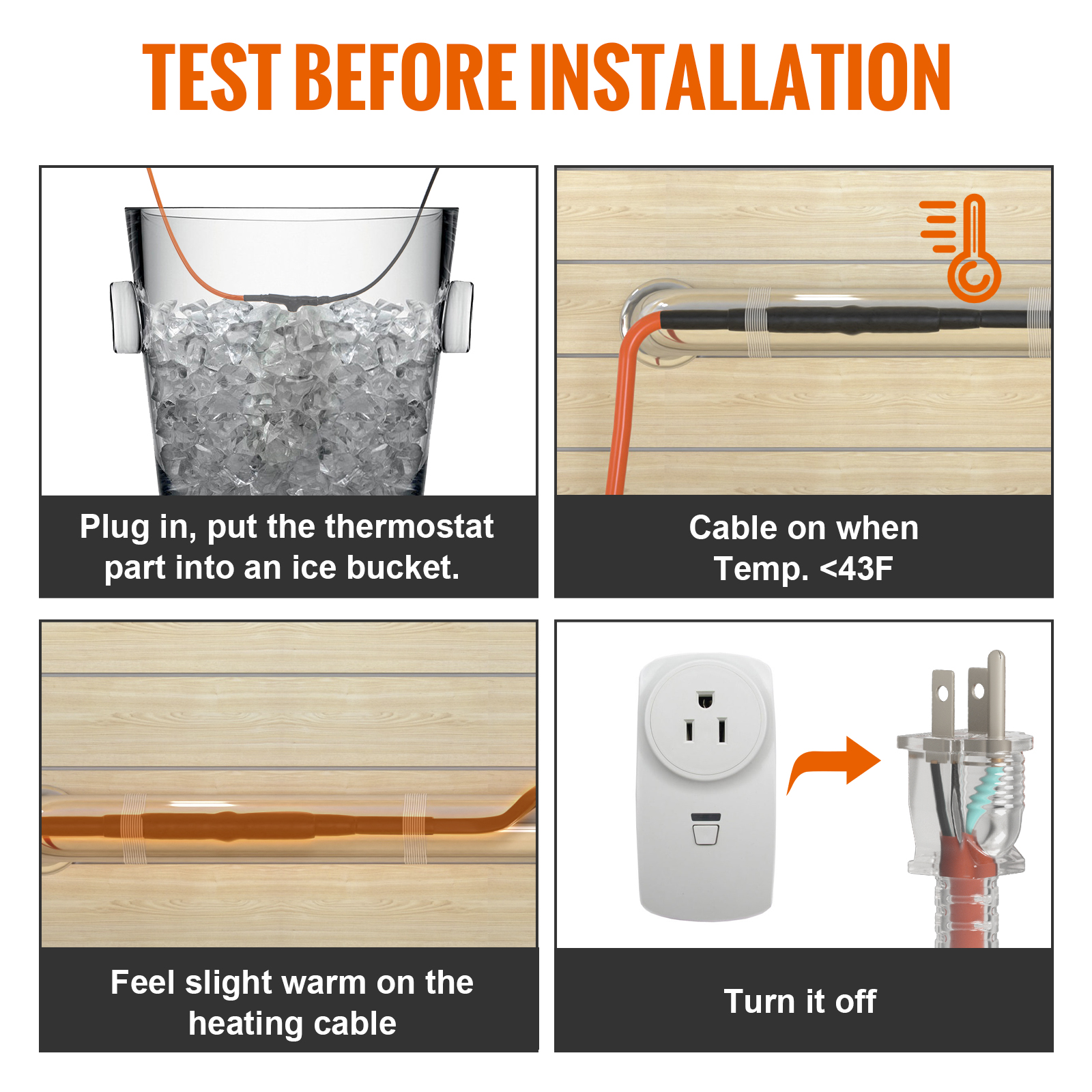 TEST BEFORE INSTALLATION

Plug in, put the thermostat part into an ice bucket.

Cable on when Temp. <43F

Feel slight warm on the heating cable

Turn it off