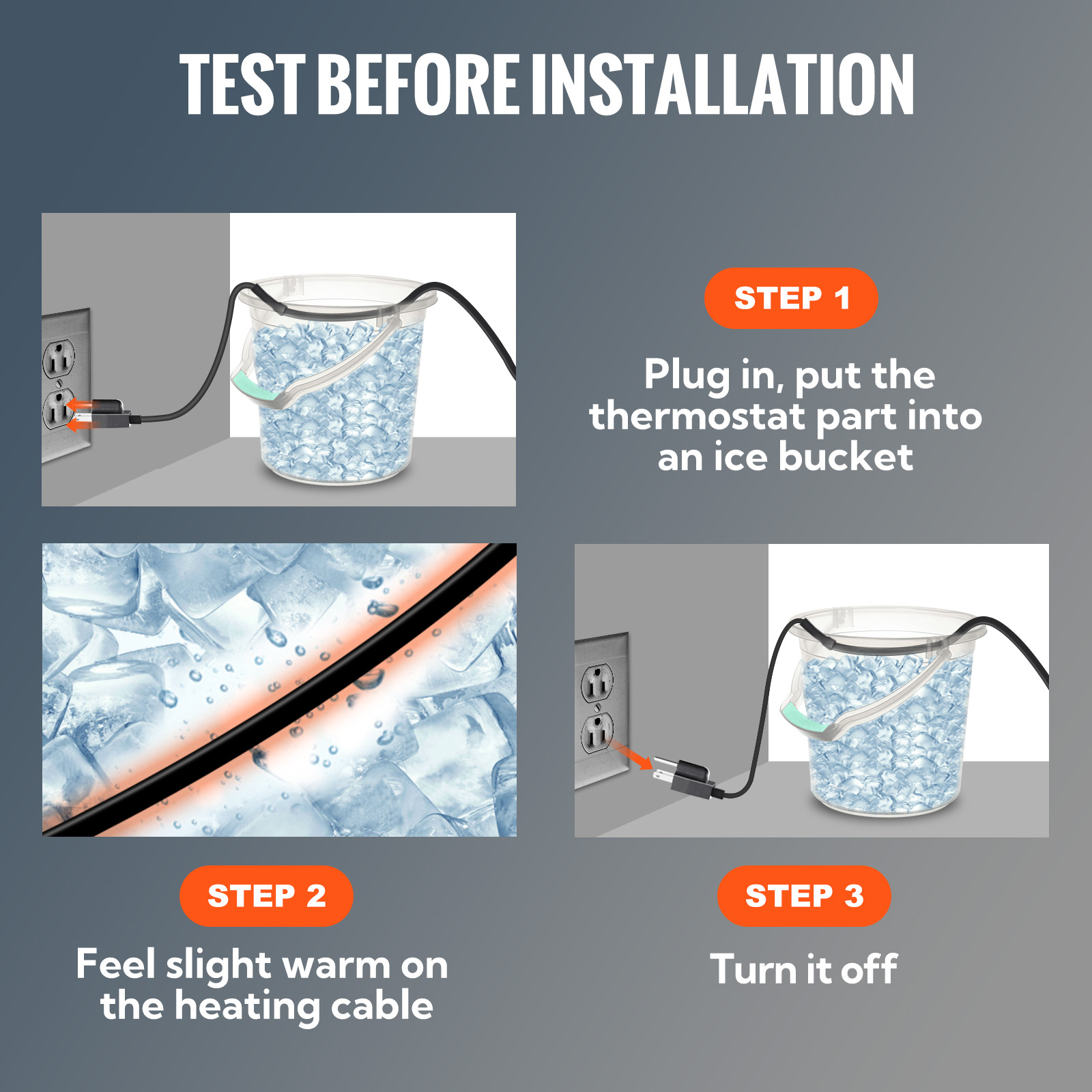 TEST BEFORE INSTALLATION

STEP 1

Plug in, put the thermostat part into an ice bucket

STEP 2

Feel slight warm on the heating cable

STEP 3

Turn it off