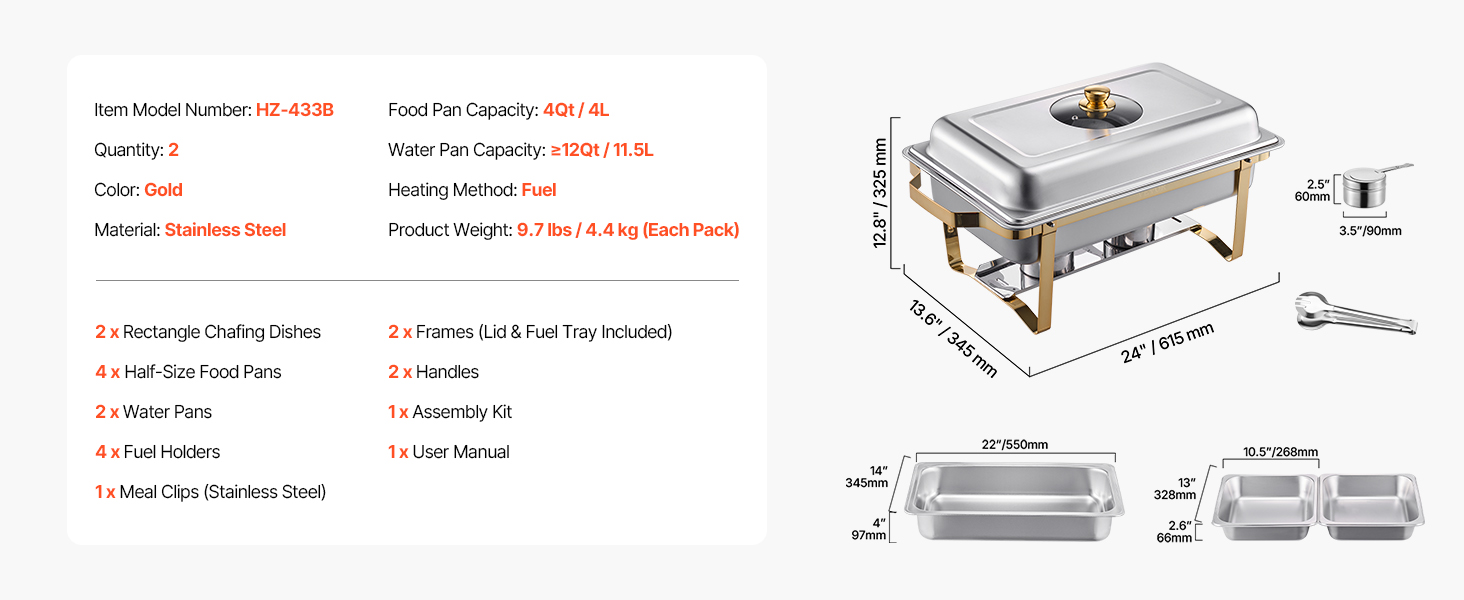 Item Model Number: HZ-433B

Quantity: 2

Color: Gold

Material: Stainless Steel

Food Pan Capacity: 4Qt / 4L

Water Pan Capacity: ≥12Qt / 11.5L

Heating Method: Fuel

Product Weight: 9.7 lbs / 4.4 kg (Each Pack)

2 x Rectangle Chafing Dishes

4 x Half-Size Food Pans

2 x Water Pans

4 x Fuel Holders

1 x Meal Clips (Stainless Steel)

2 x Frames (Lid & Fuel Tray Included)

2 x Handles

1 x Assembly Kit

1 x User Manual

12.8" / 325 mm

13.6" / 345 mm

24" / 615 mm

2.5" 60mm

3.5"/90mm

22"/550mm

14" 345mm

4" 97mm

10.5"/268mm

13" 328mm

2.6" 66mm