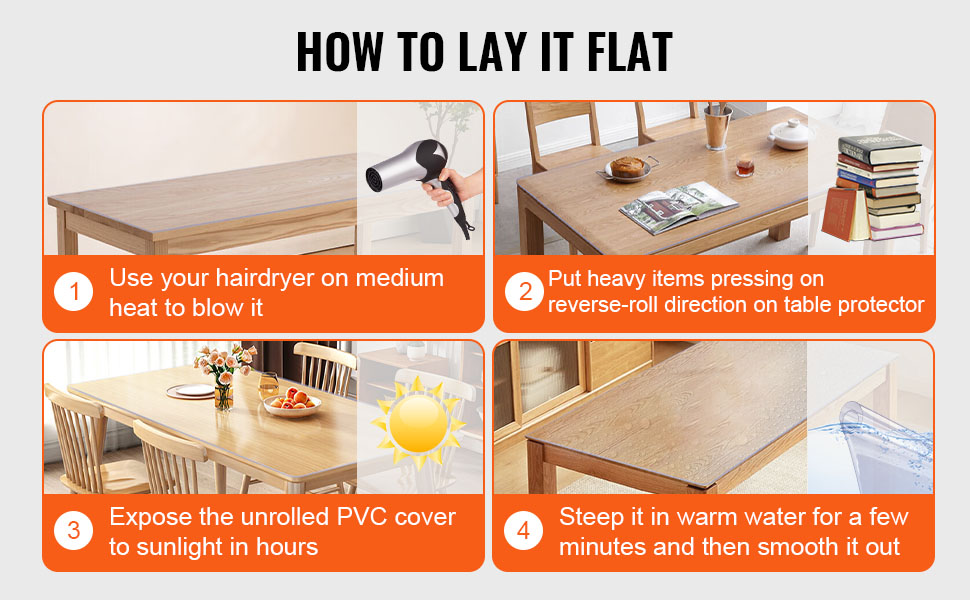 HOW TO LAY IT FLAT

1 Use your hairdryer on medium heat to blow it

2 Put heavy items pressing on reverse-roll direction on table protector

3 Expose the unrolled PVC cover to sunlight in hours

4 Steep it in warm water for a few minutes and then smooth it out