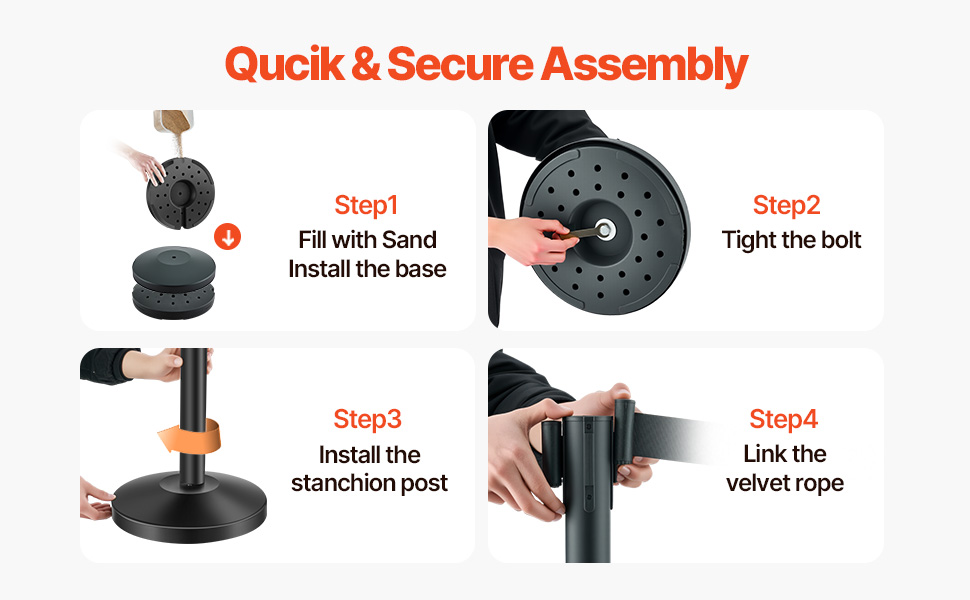 Qucik & Secure Assembly

Step1
Fill with Sand
Install the base

Step2
Tight the bolt

Step3
Install the stanchion post

Step4
Link the velvet rope