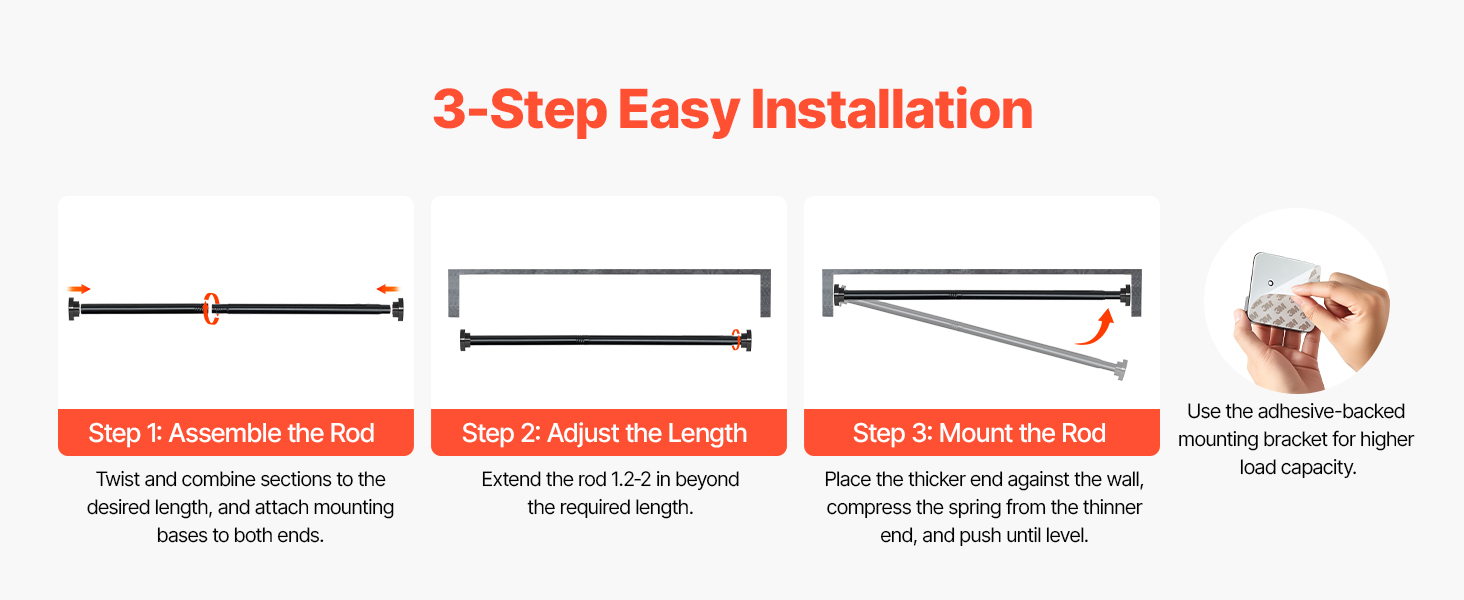 3-Step Easy Installation

Step 1: Assemble the Rod

Twist and combine sections to the desired length, and attach mounting bases to both ends.

Step 2: Adjust the Length

Extend the rod 1.2-2 in beyond the required length.

Step 3: Mount the Rod

Place the thicker end against the wall, compress the spring from the thinner end, and push until level.

3M

Use the adhesive-backed mounting bracket for higher load capacity.