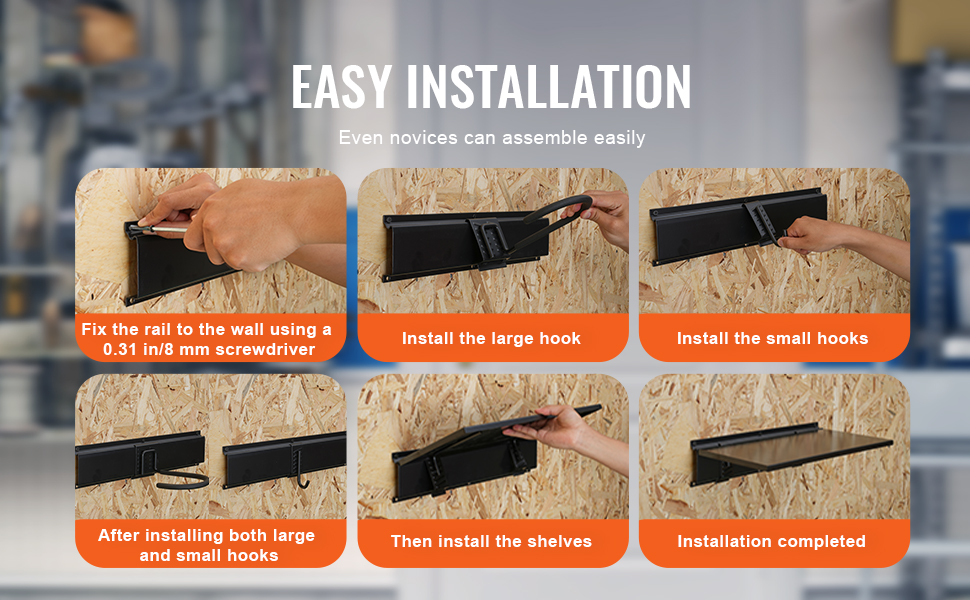 EASY INSTALLATION

Even novices can assemble easily

Fix the rail to the wall using a 0.31 in/8 mm screwdriver

Install the large hook

Install the small hooks

After installing both large and small hooks

Then install the shelves

Installation completed