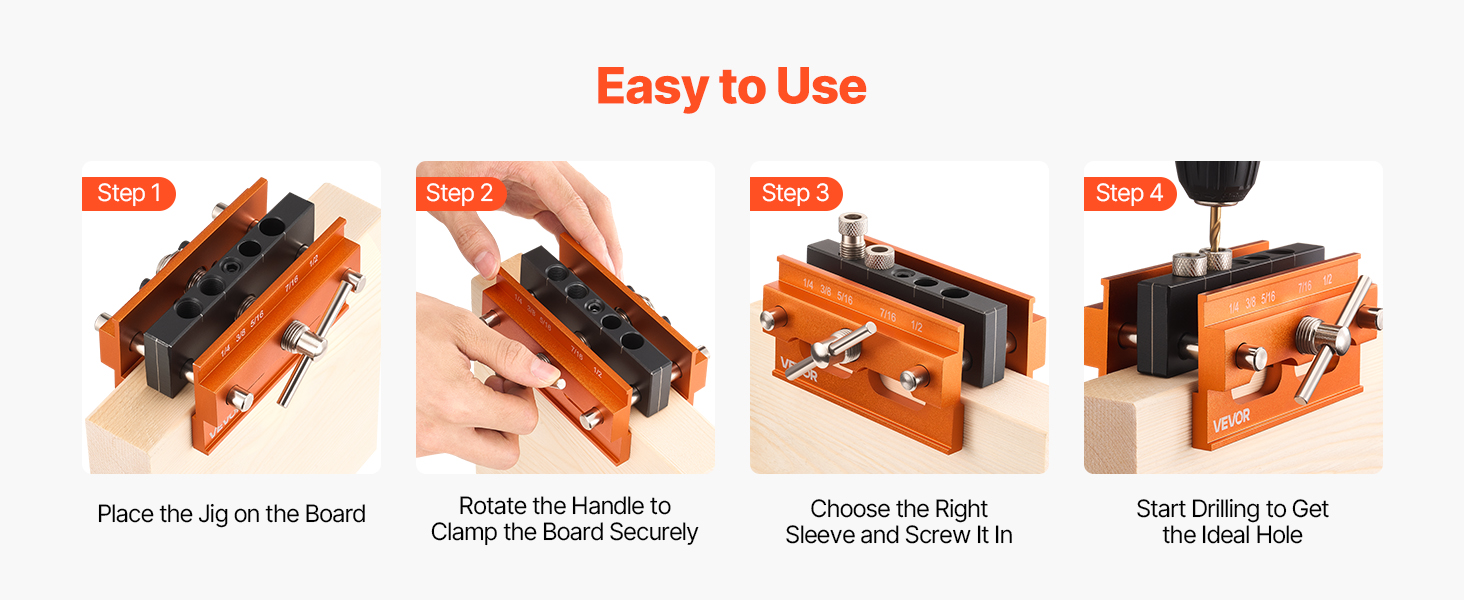 Easy to Use

Step 1

1/4 3/8 5/16 7/16 1/2

VEVOR

Place the Jig on the Board

Step 2

1/4 3/8 5/16 7/16 1/2

Rotate the Handle to Clamp the Board Securely

Step 3

1/4 3/8 5/16 7/16 1/2

VEVOR

Choose the Right Sleeve and Screw It In

Step 4

1/4 3/8 5/16 7/16 1/2

VEVOR

Start Drilling to Get the Ideal Hole