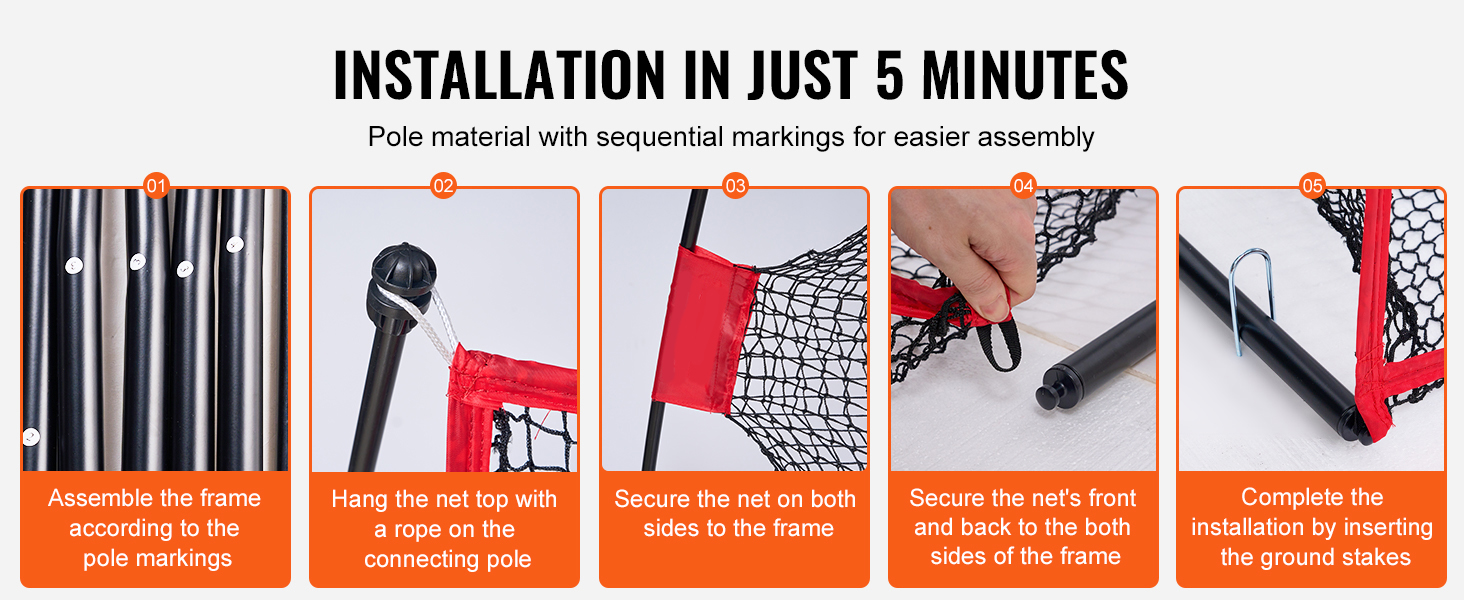 INSTALLATION IN JUST 5 MINUTES

Pole material with sequential markings for easier assembly

01

Assemble the frame according to the pole markings

02

Hang the net top with a rope on the connecting pole

03

Secure the net on both sides to the frame

04

Secure the net's front and back to the both sides of the frame

05

Complete the installation by inserting the ground stakes