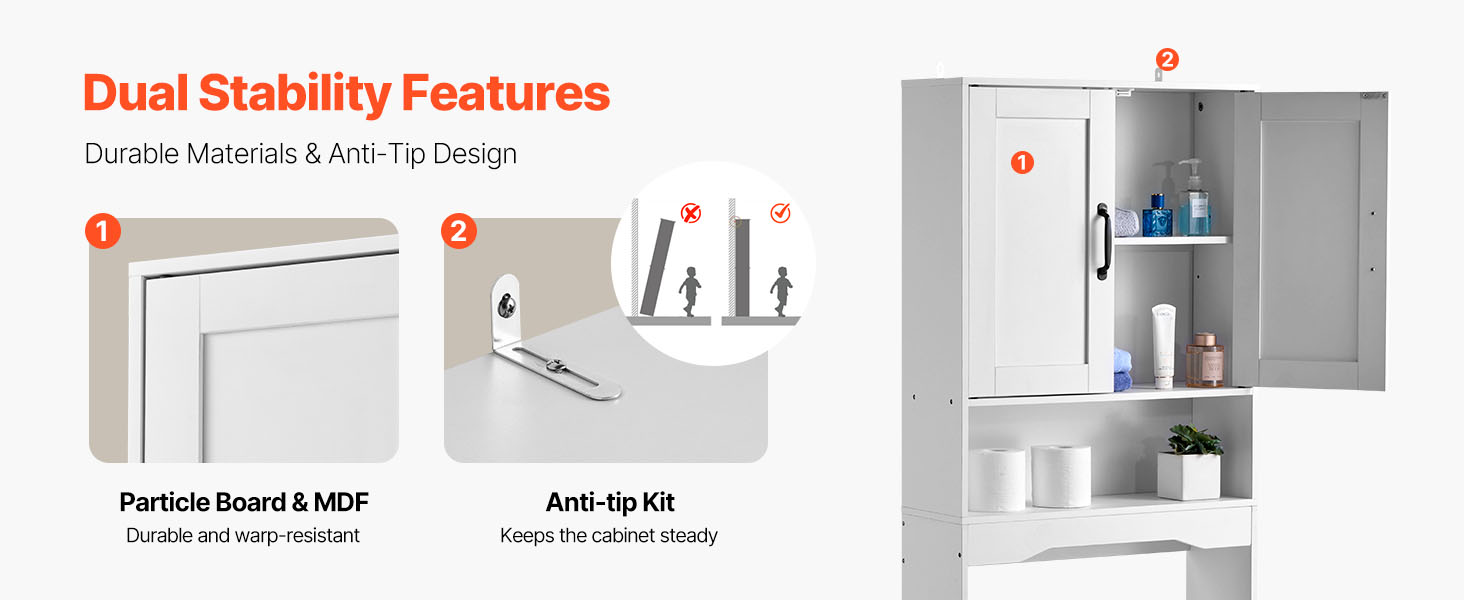 Dual Stability Features

Durable Materials & Anti-Tip Design

1

2

Particle Board & MDF
Durable and warp-resistant

Anti-tip Kit
Keeps the cabinet steady

2

1