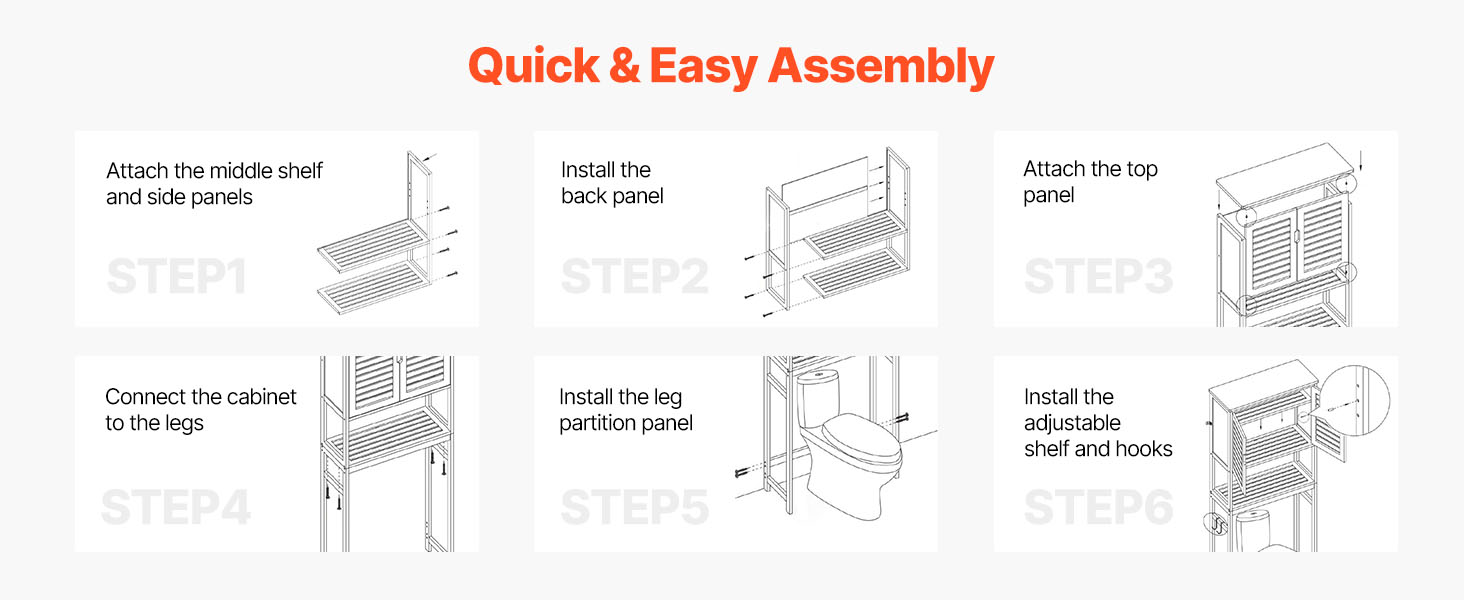 Quick & Easy Assembly

Attach the middle shelf and side panels

STEP1

Install the back panel

STEP2

Attach the top panel

STEP3

Connect the cabinet to the legs

STEP4

Install the leg partition panel

STEP5

Install the adjustable shelf and hooks

STEP6