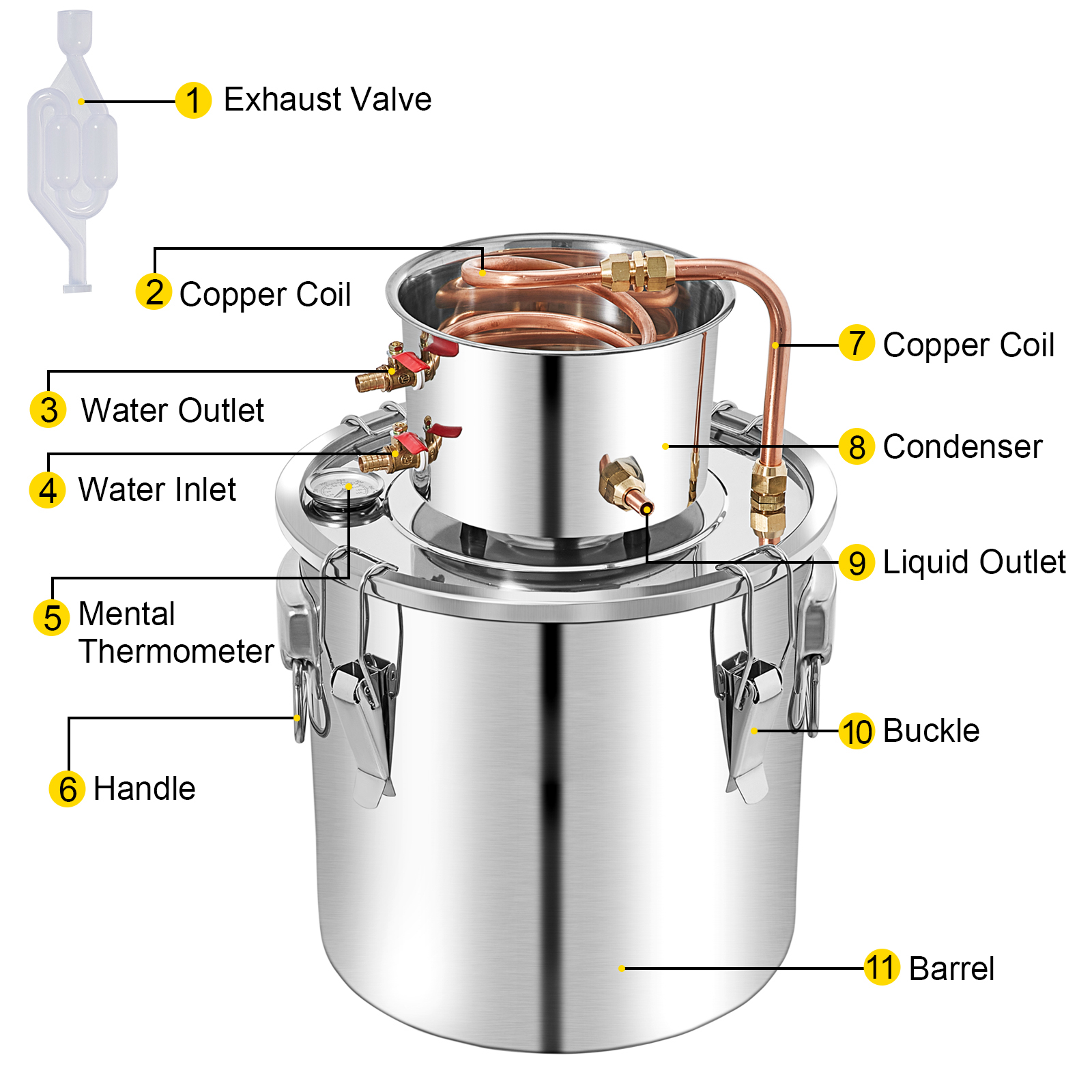 1 Exhaust Valve

2 Copper Coil

3 Water Outlet

4 Water Inlet

5 Mental Thermometer

6 Handle

7 Copper Coil

8 Condenser

9 Liquid Outlet

10 Buckle

11 Barrel