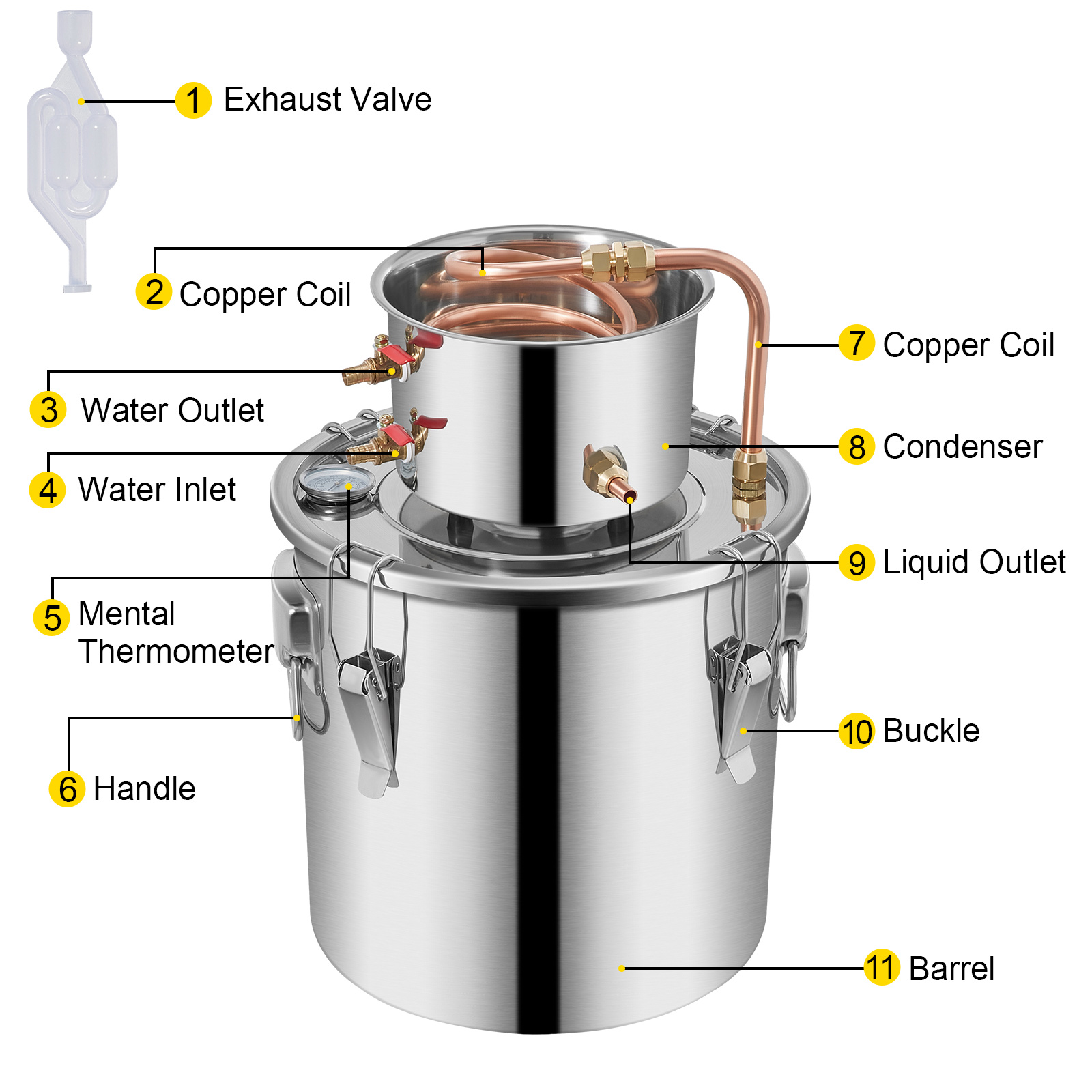 1 Exhaust Valve

2 Copper Coil

3 Water Outlet

4 Water Inlet

5 Mental Thermometer

6 Handle

7 Copper Coil

8 Condenser

9 Liquid Outlet

10 Buckle

11 Barrel