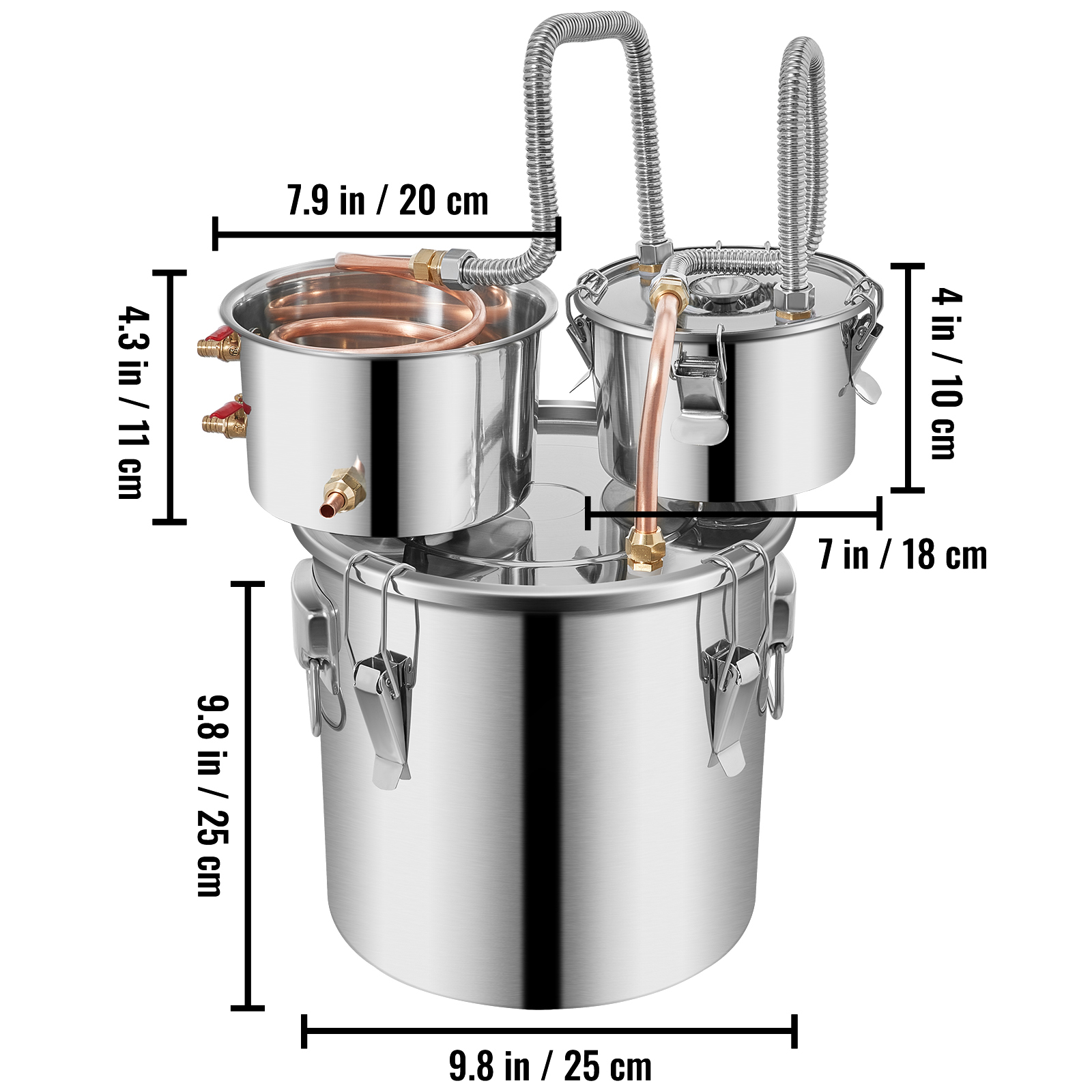 7.9 in / 20 cm

4.3 in / 11 cm

4 in / 10 cm

7 in / 18 cm

9.8 in / 25 cm

9.8 in / 25 cm