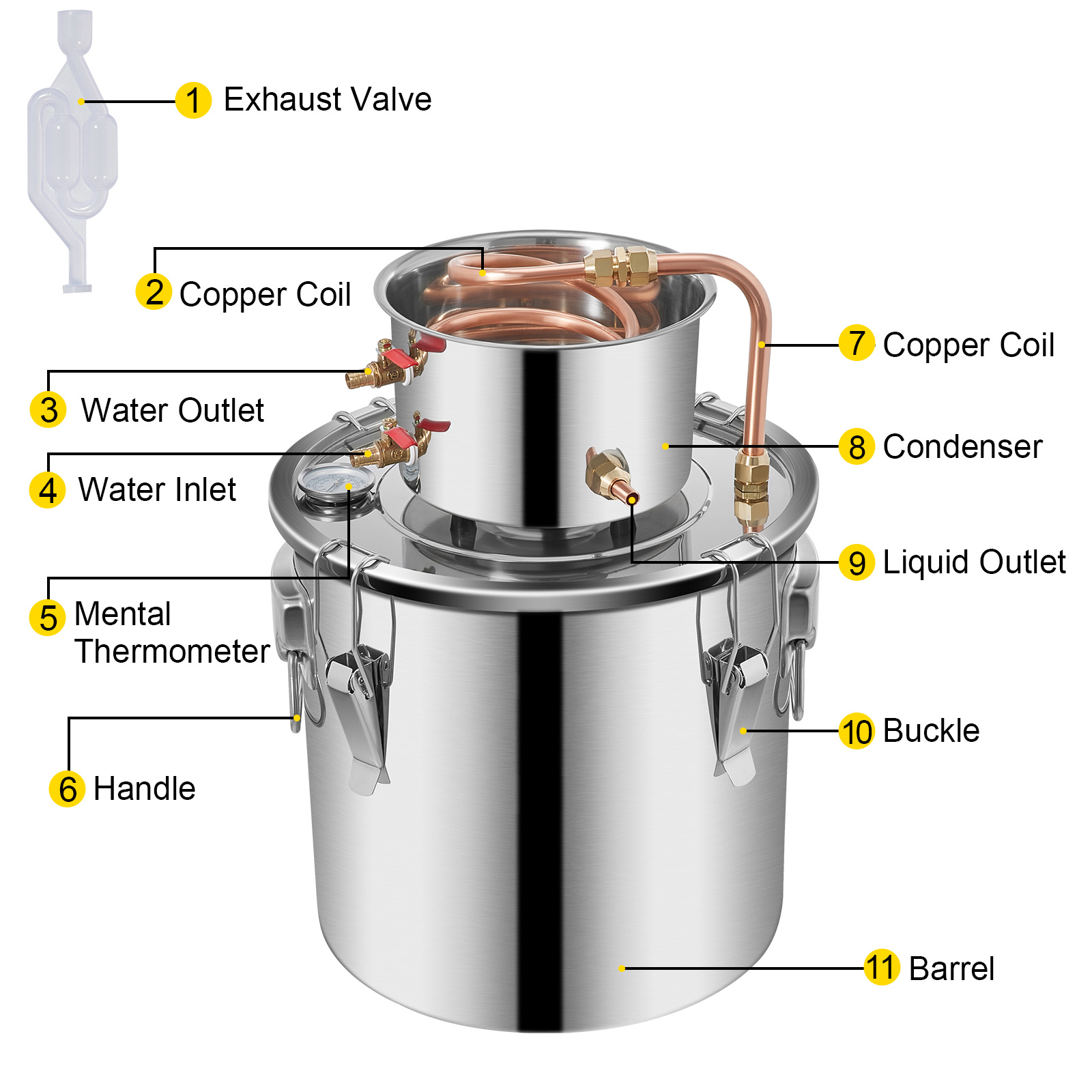 1 Exhaust Valve

2 Copper Coil

3 Water Outlet

4 Water Inlet

5 Mental Thermometer

6 Handle

7 Copper Coil

8 Condenser

9 Liquid Outlet

10 Buckle

11 Barrel