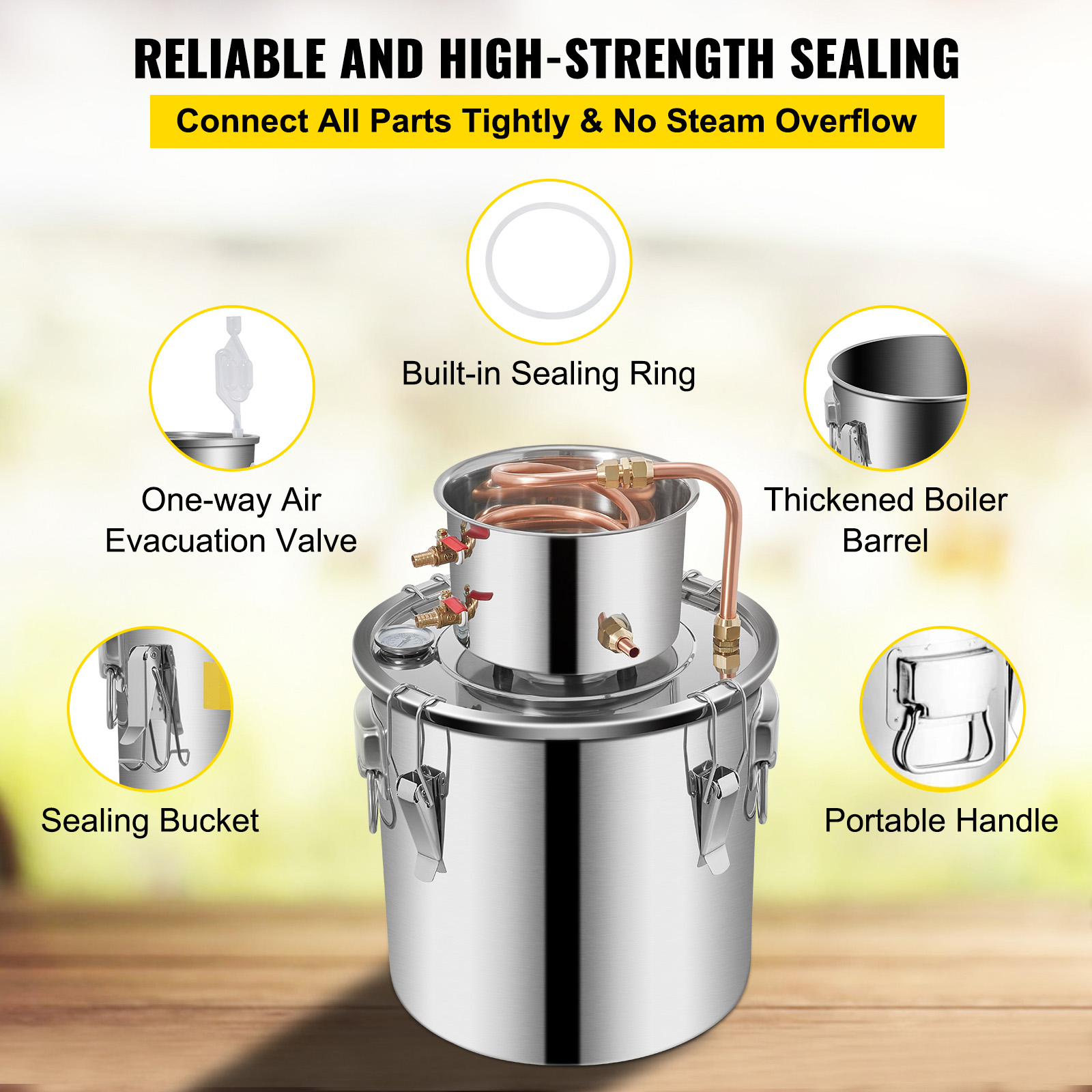 RELIABLE AND HIGH-STRENGTH SEALING

Connect All Parts Tightly & No Steam Overflow

Built-in Sealing Ring

One-way Air Evacuation Valve

Thickened Boiler Barrel

Sealing Bucket

Portable Handle