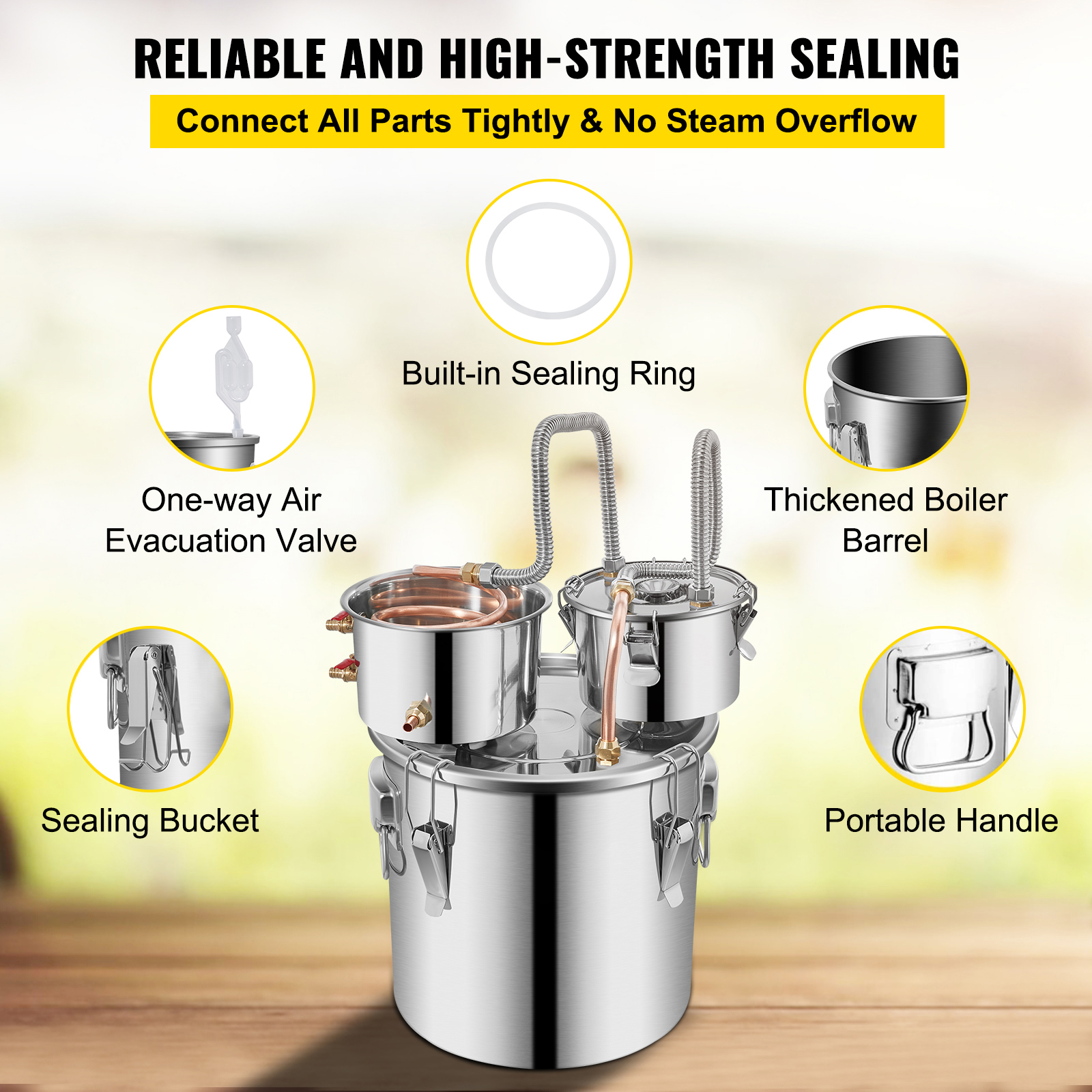 RELIABLE AND HIGH-STRENGTH SEALING

Connect All Parts Tightly & No Steam Overflow

Built-in Sealing Ring

One-way Air Evacuation Valve

Thickened Boiler Barrel

Sealing Bucket

Portable Handle