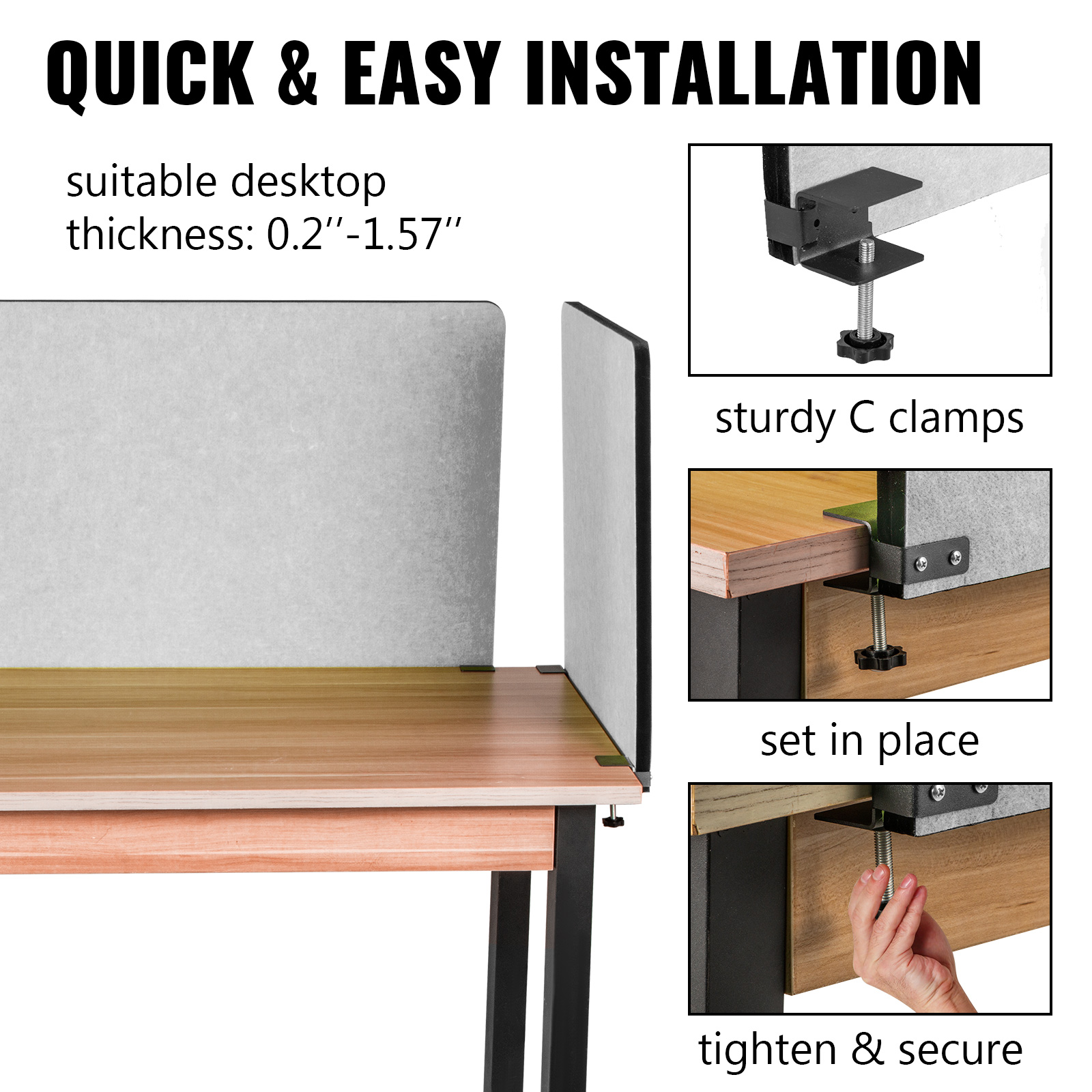 QUICK & EASY INSTALLATION

suitable desktop thickness: 0.2''-1.57''

sturdy C clamps

set in place

tighten & secure