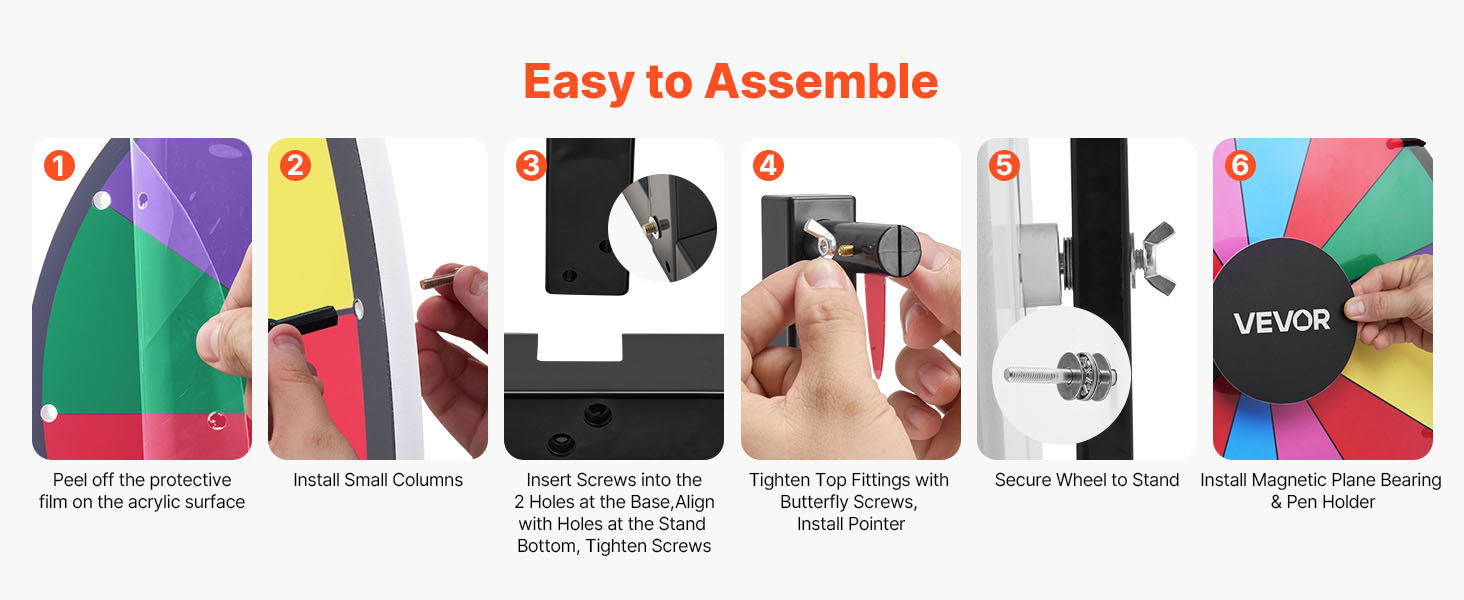 Easy to Assemble

1

Peel off the protective film on the acrylic surface

2

Install Small Columns

3

Insert Screws into the 2 Holes at the Base,Align with Holes at the Stand Bottom, Tighten Screws

4

Tighten Top Fittings with Butterfly Screws, Install Pointer

5

Secure Wheel to Stand

6

VEVOR

Install Magnetic Plane Bearing & Pen Holder