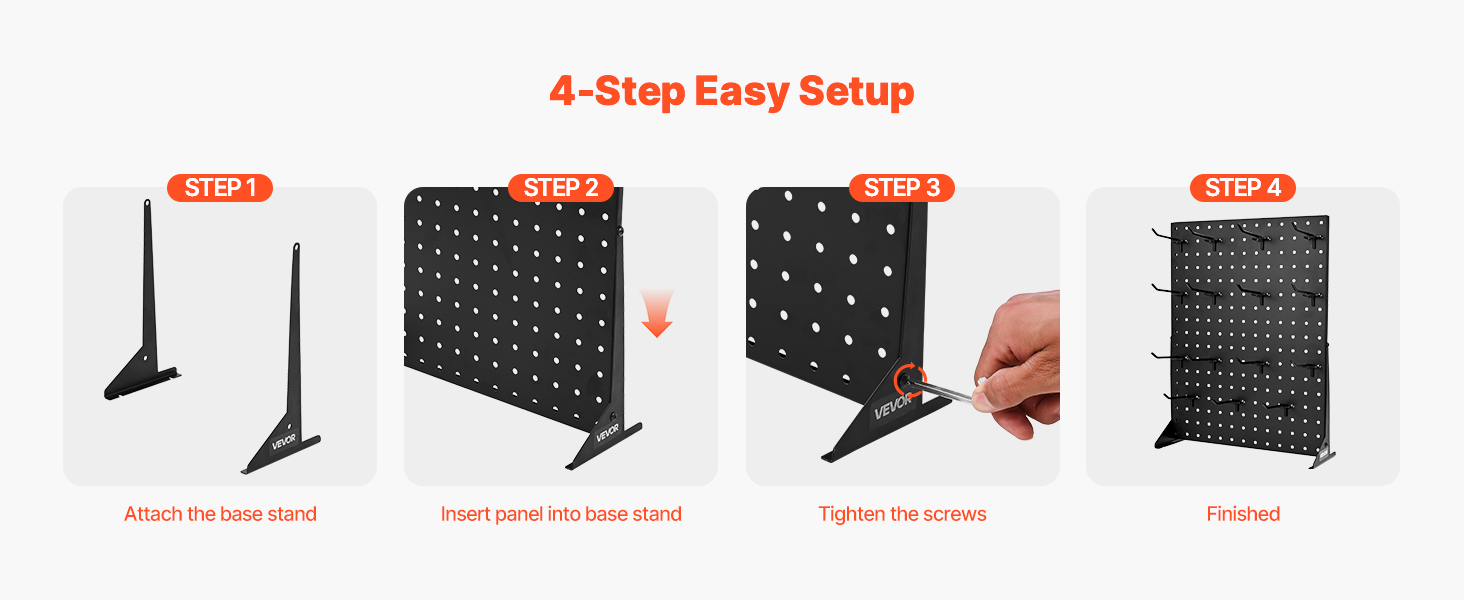 4-Step Easy Setup

STEP 1

VEVOR

Attach the base stand

STEP 2

VEVOR

Insert panel into base stand

STEP 3

VEVOR

Tighten the screws

STEP 4

Finished