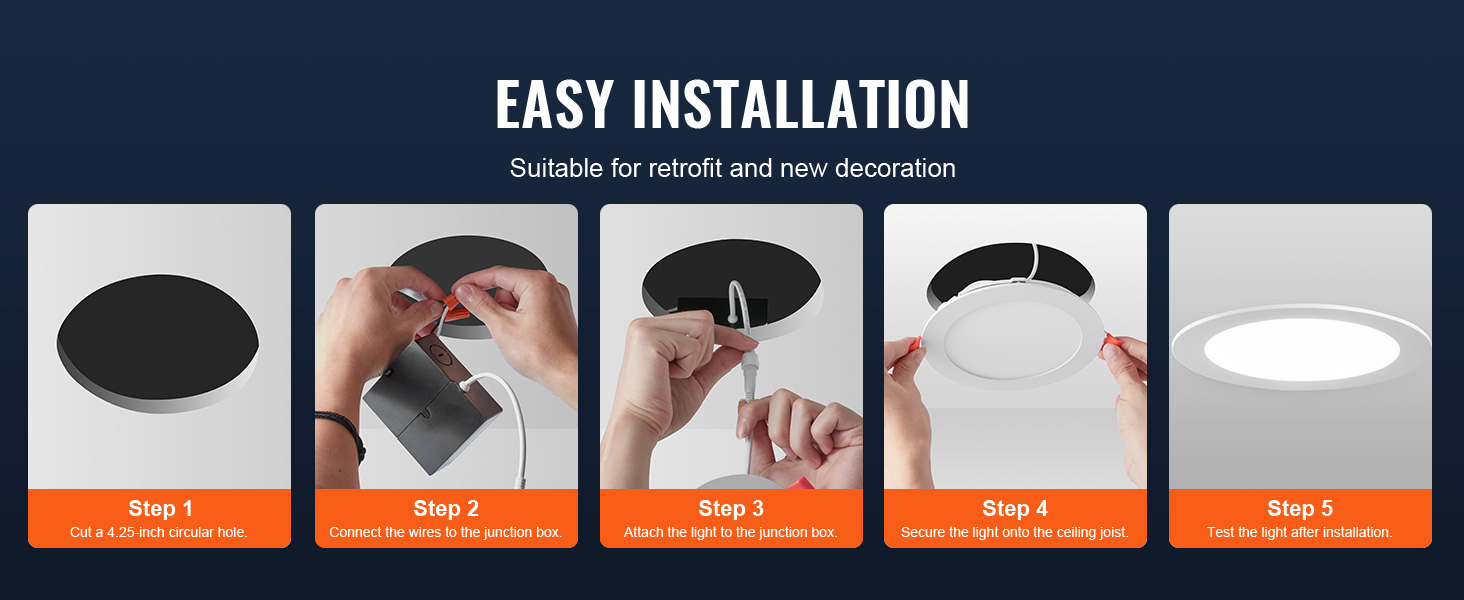 EASY INSTALLATION

Suitable for retrofit and new decoration

Step 1
Cut a 4.25-inch circular hole.

Step 2
Connect the wires to the junction box.

Step 3
Attach the light to the junction box.

Step 4
Secure the light onto the ceiling joist.

Step 5
Test the light after installation.