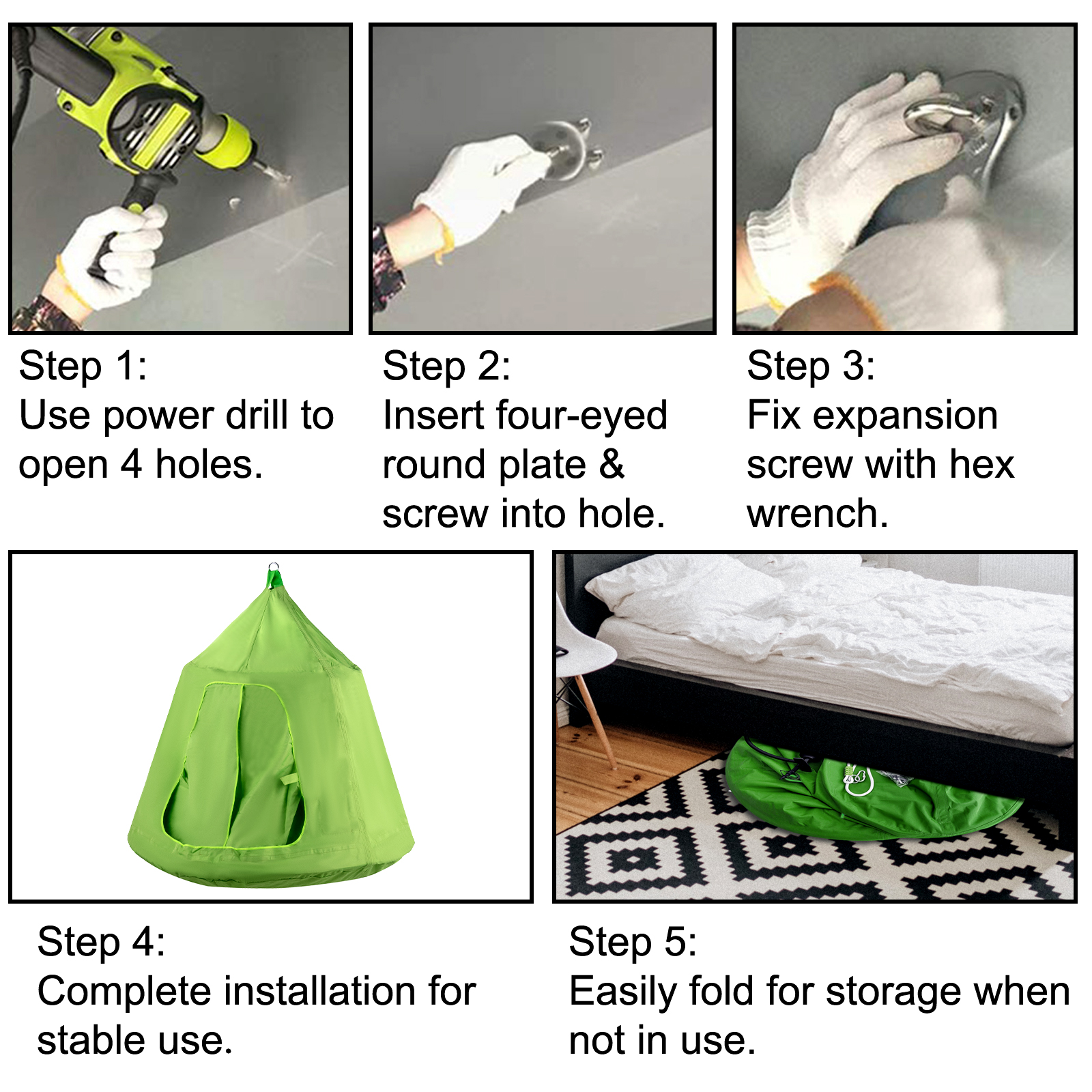 Step 1:
Use power drill to open 4 holes.

Step 2:
Insert four-eyed round plate & screw into hole.

Step 3:
Fix expansion screw with hex wrench.

Step 4:
Complete installation for stable use.

Step 5:
Easily fold for storage when not in use.