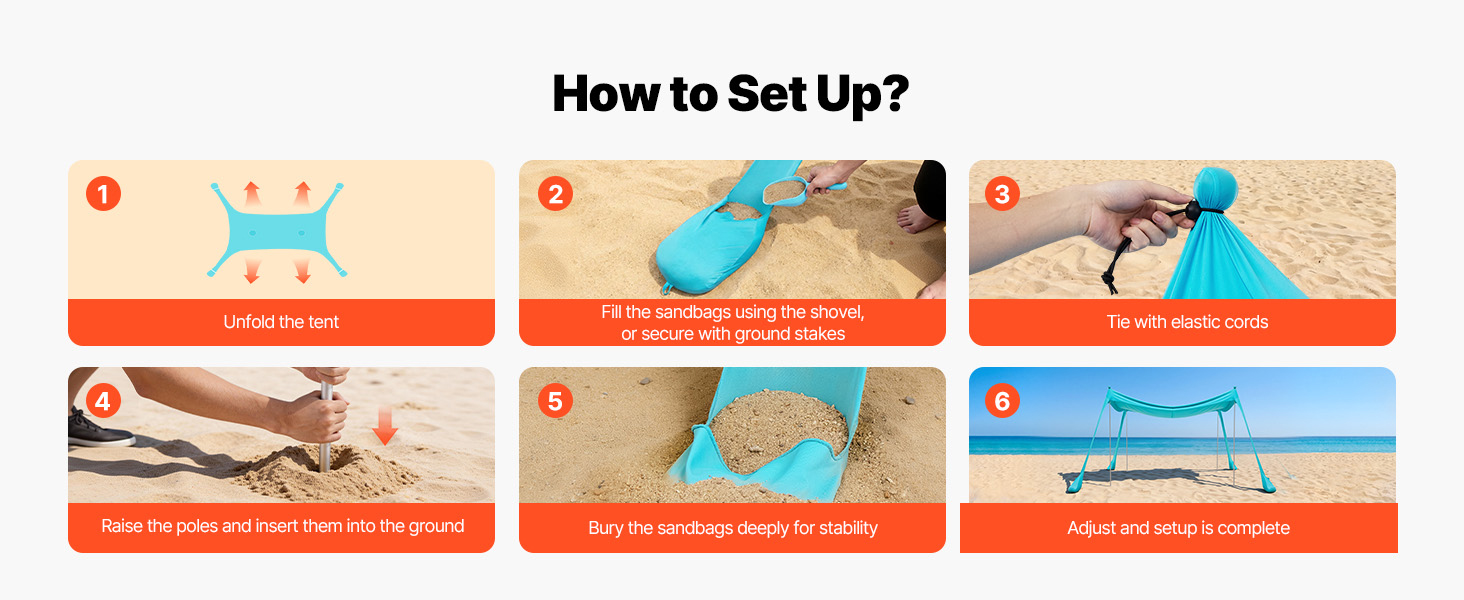 How to Set Up?

1
Unfold the tent

2
Fill the sandbags using the shovel, or secure with ground stakes

3
Tie with elastic cords

4
Raise the poles and insert them into the ground

5
Bury the sandbags deeply for stability

6
Adjust and setup is complete