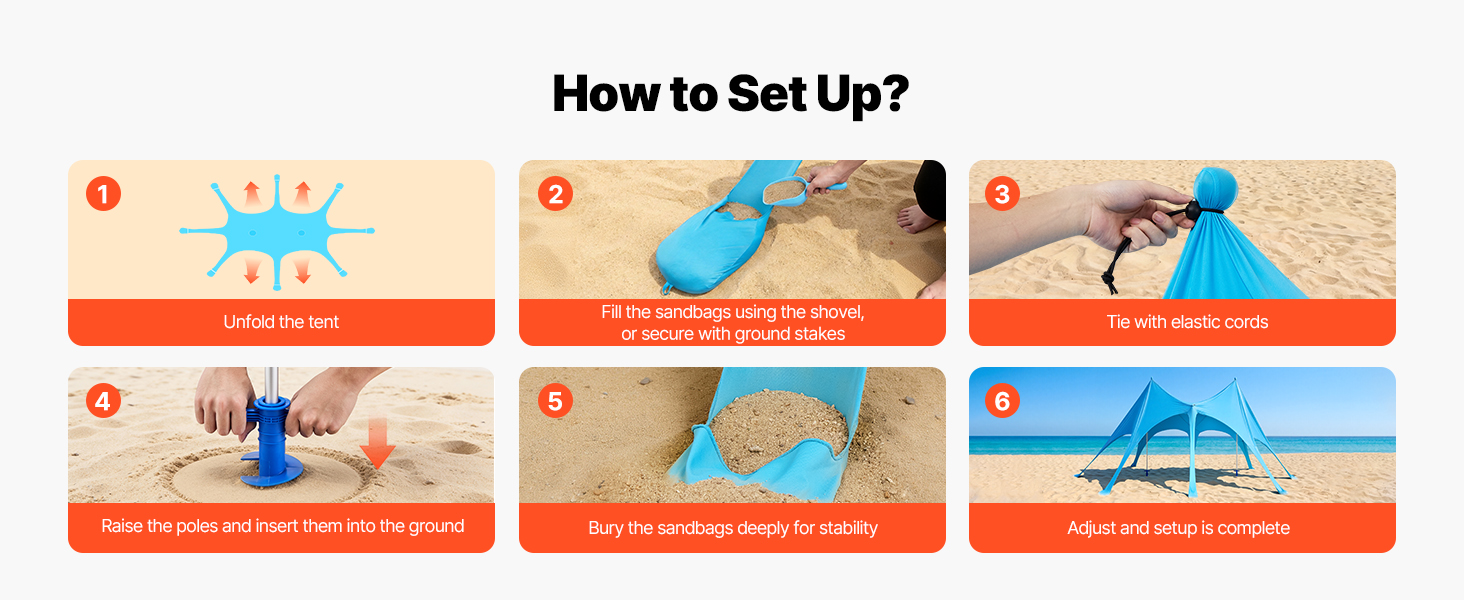 How to Set Up?

1
Unfold the tent

2
Fill the sandbags using the shovel, or secure with ground stakes

3
Tie with elastic cords

4
Raise the poles and insert them into the ground

5
Bury the sandbags deeply for stability

6
Adjust and setup is complete