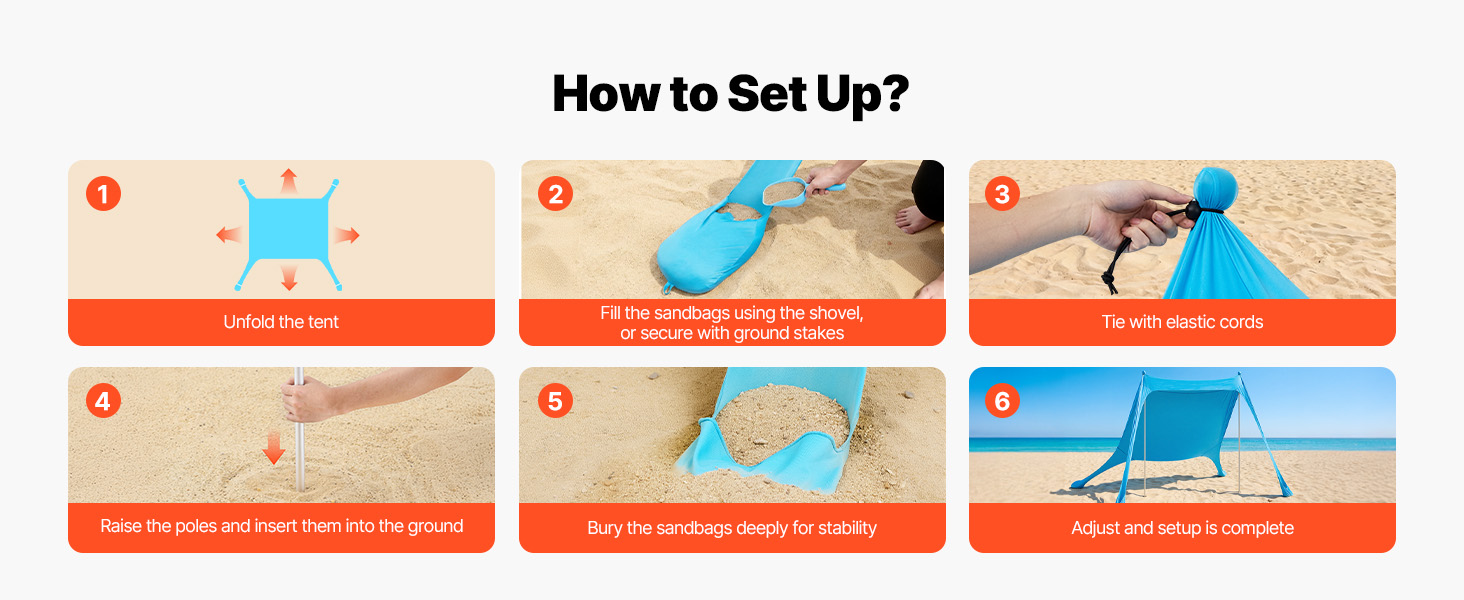 How to Set Up?

1
Unfold the tent

2
Fill the sandbags using the shovel, or secure with ground stakes

3
Tie with elastic cords

4
Raise the poles and insert them into the ground

5
Bury the sandbags deeply for stability

6
Adjust and setup is complete