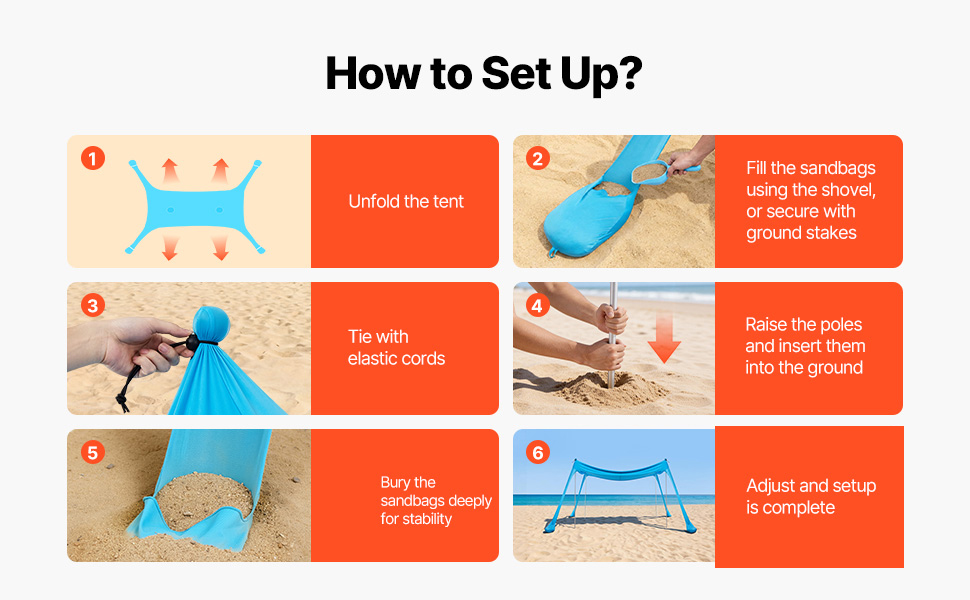 How to Set Up?

1

Unfold the tent

2

Fill the sandbags using the shovel, or secure with ground stakes

3

Tie with elastic cords

4

Raise the poles and insert them into the ground

5

Bury the sandbags deeply for stability

6

Adjust and setup is complete