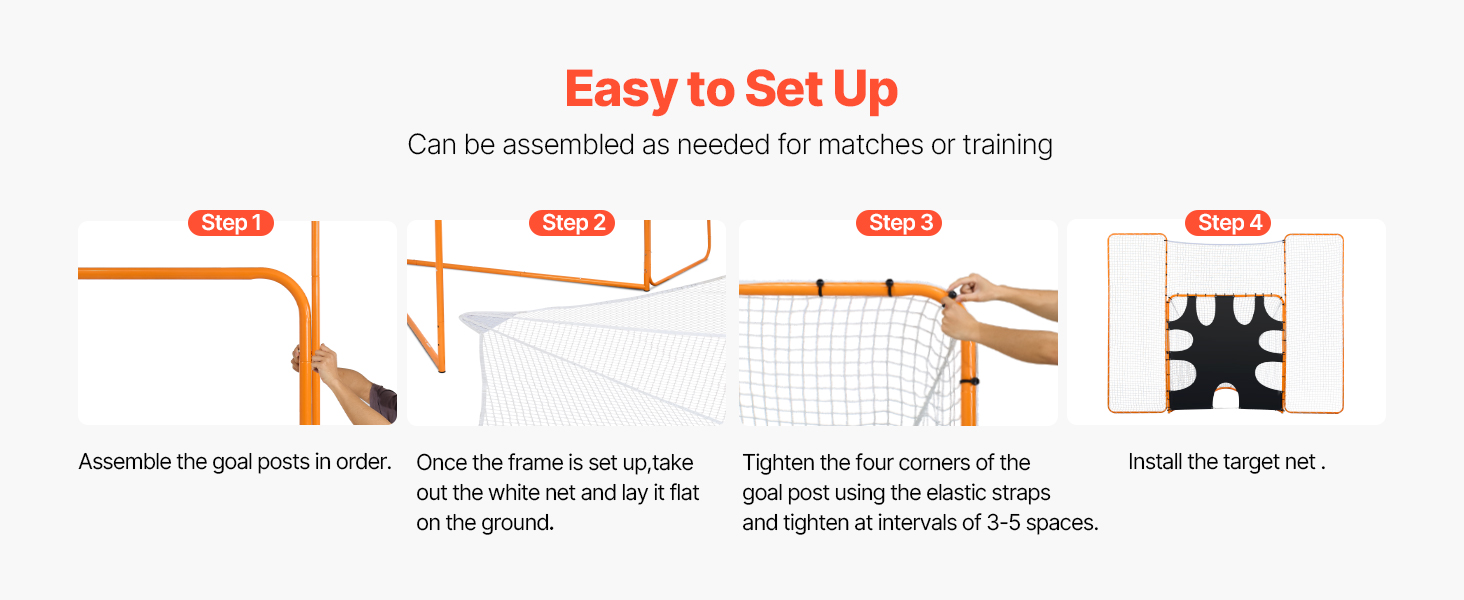 Easy to Set Up

Can be assembled as needed for matches or training

Step 1

Assemble the goal posts in order.

Step 2

Once the frame is set up,take out the white net and lay it flat on the ground.

Step 3

Tighten the four corners of the goal post using the elastic straps and tighten at intervals of 3-5 spaces.

Step 4

Install the target net .