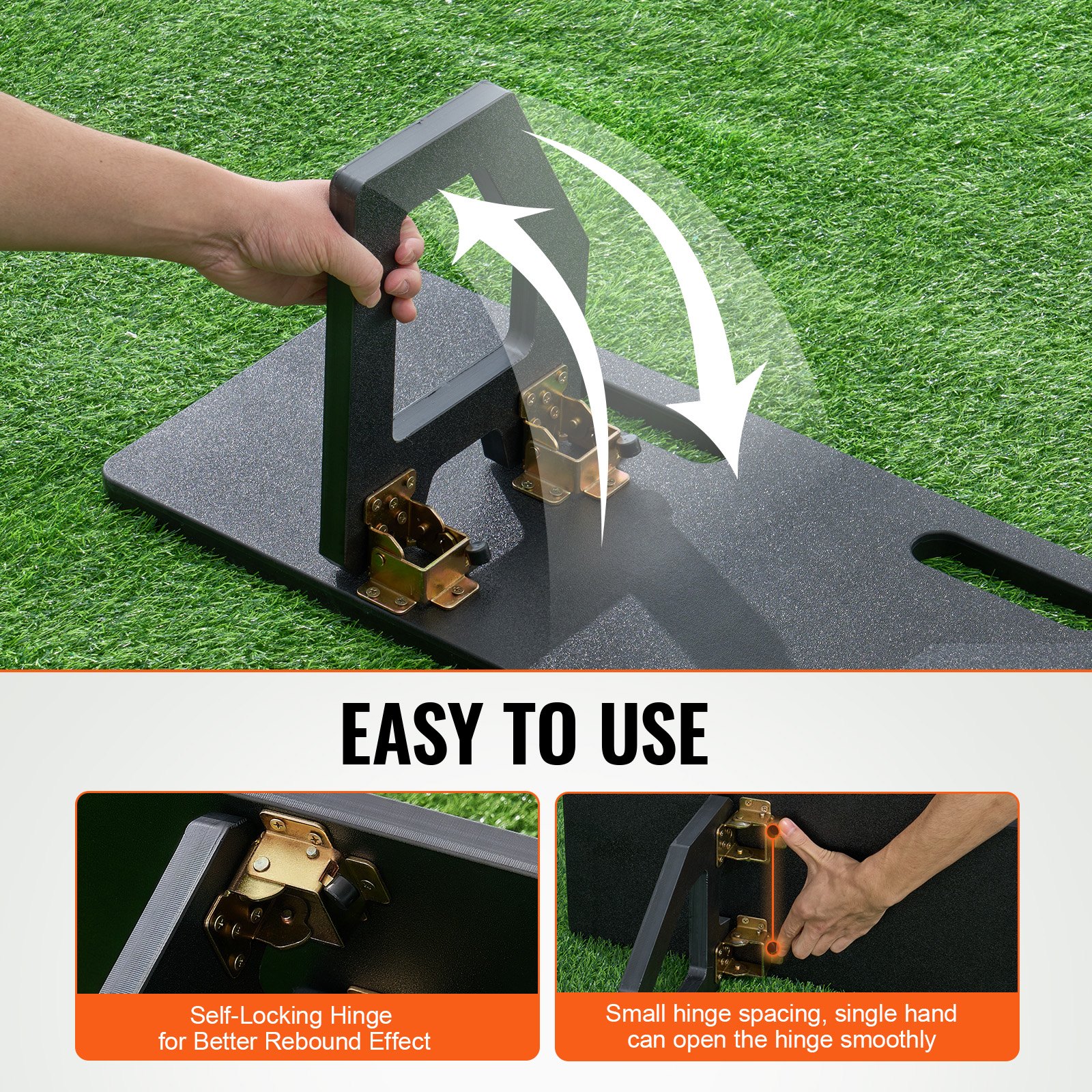 EASY TO USE

Self-Locking Hinge
for Better Rebound Effect

Small hinge spacing, single hand
can open the hinge smoothly