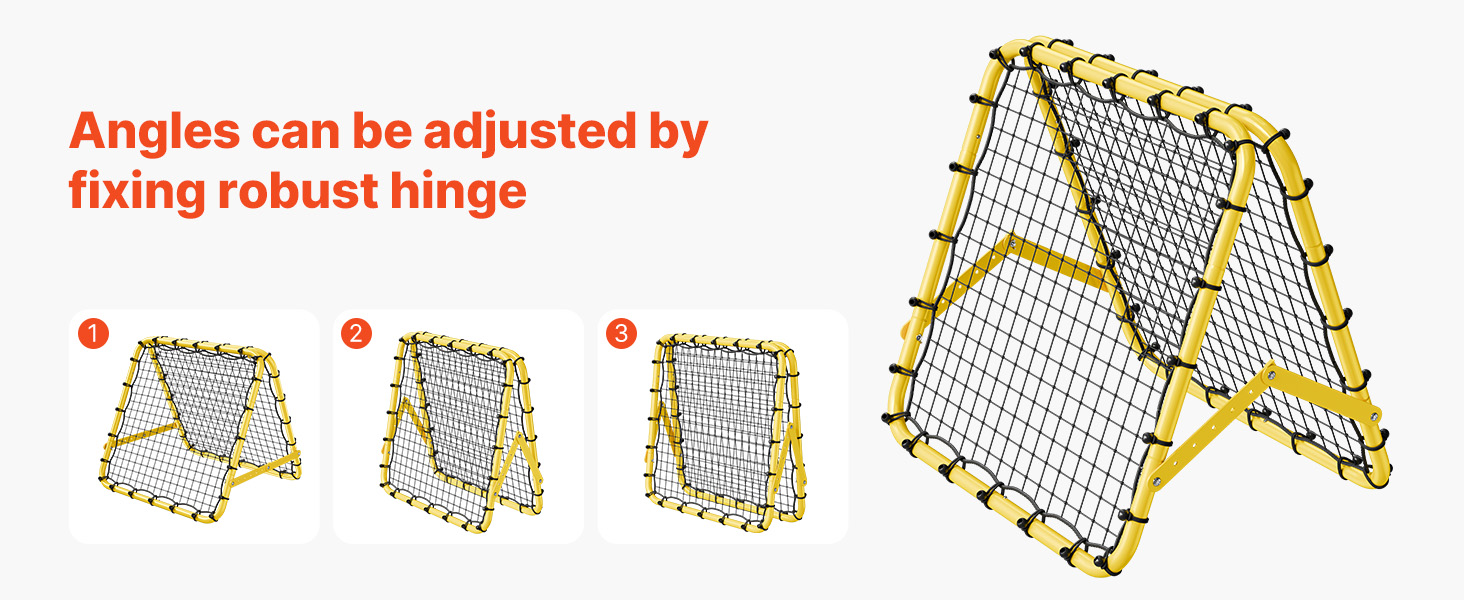 Angles can be adjusted by fixing robust hinge

1

2

3