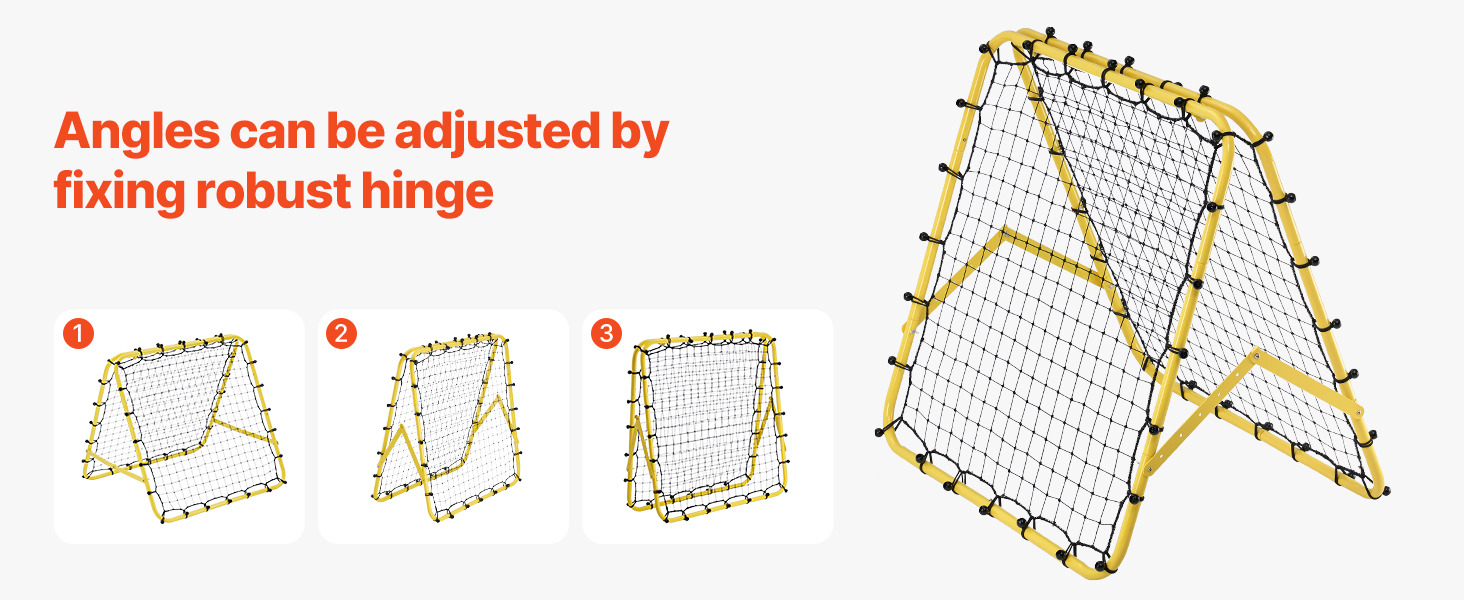 Angles can be adjusted by fixing robust hinge

1

2

3