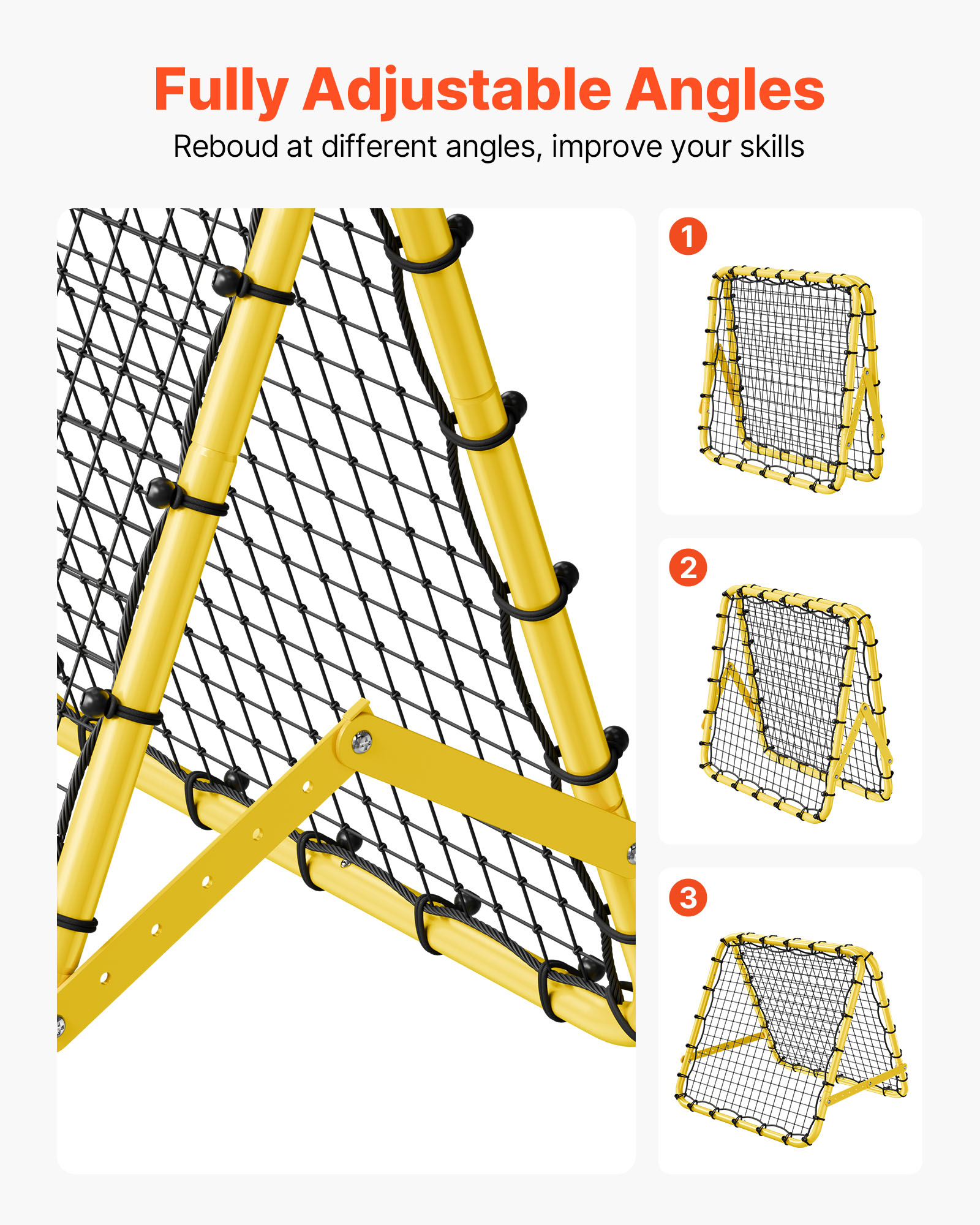 Fully Adjustable Angles

Reboud at different angles, improve your skills

1

2

3