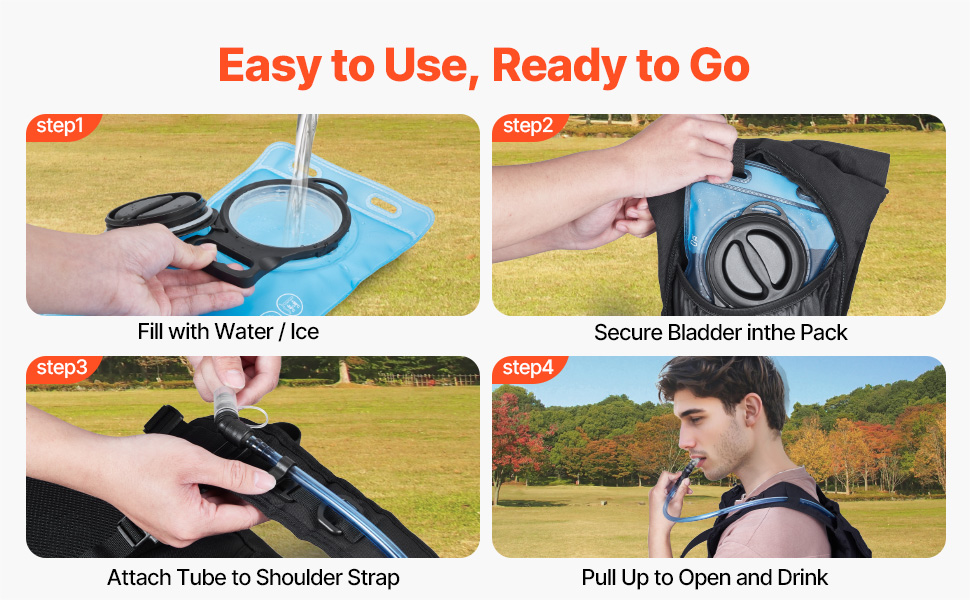 Easy to Use, Ready to Go

step1

Fill with Water / Ice

step2

Secure Bladder inthe Pack

step3

Attach Tube to Shoulder Strap

step4

Pull Up to Open and Drink