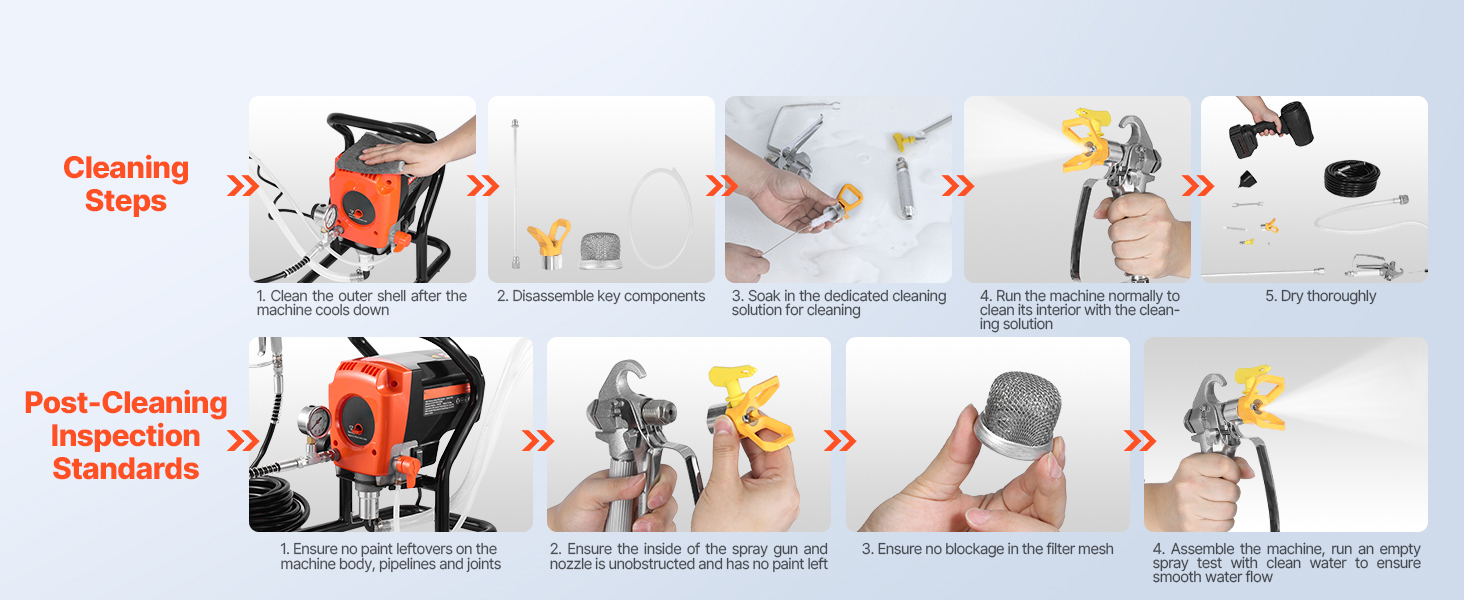 Cleaning Steps

1. Clean the outer shell after the machine cools down

2. Disassemble key components

3. Soak in the dedicated cleaning solution for cleaning

4. Run the machine normally to clean its interior with the cleaning solution

5. Dry thoroughly

Post-Cleaning Inspection Standards

1. Ensure no paint leftovers on the machine body, pipelines and joints

2. Ensure the inside of the spray gun and nozzle is unobstructed and has no paint left

3. Ensure no blockage in the filter mesh

4. Assemble the machine, run an empty spray test with clean water to ensure smooth water flow