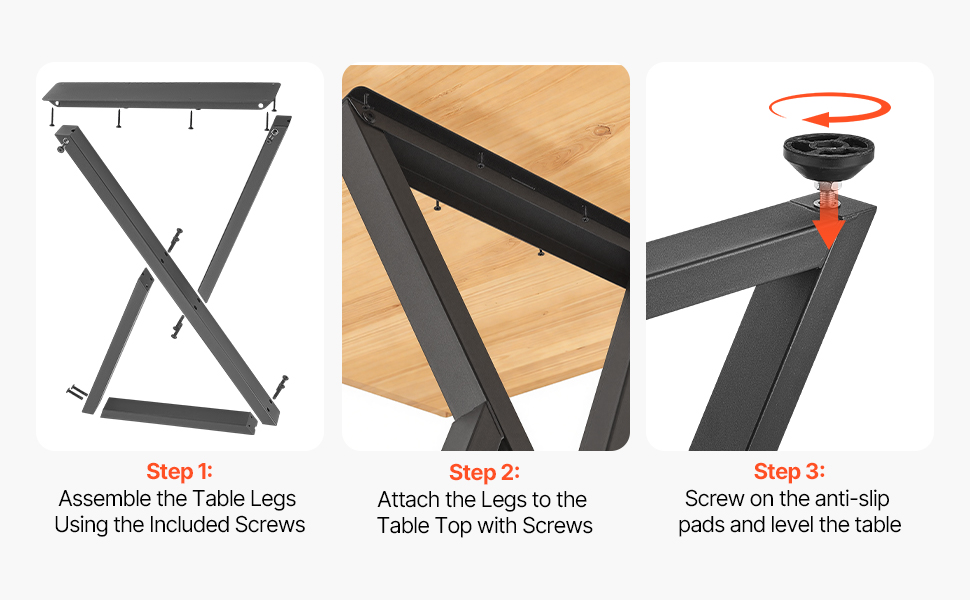 Step 1:
Assemble the Table Legs Using the Included Screws

Step 2:
Attach the Legs to the Table Top with Screws

Step 3:
Screw on the anti-slip pads and level the table